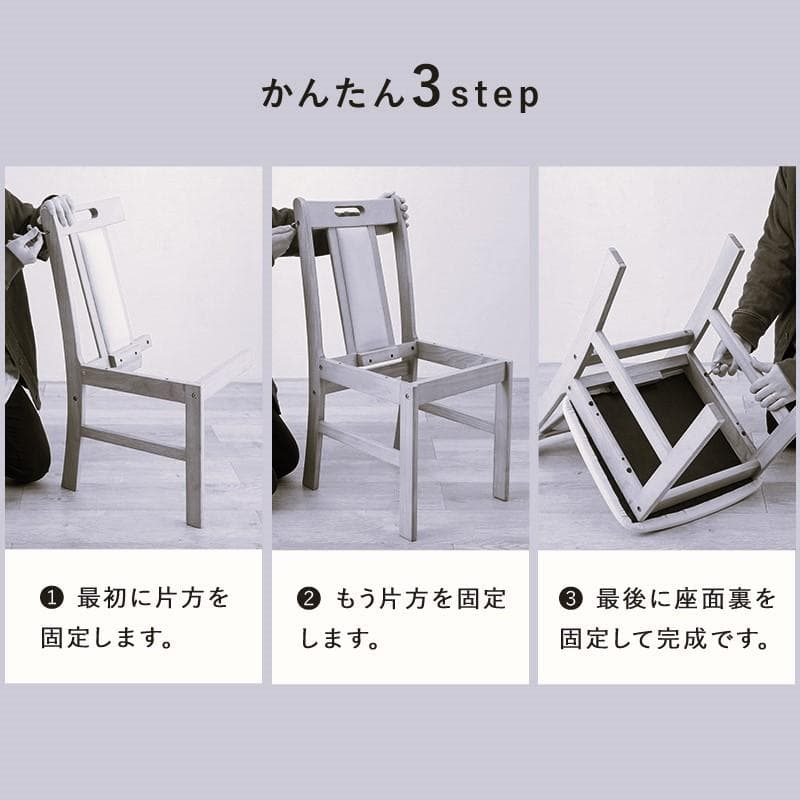 かんたん3step

❶ 最初に片方を固定します。

❷ もう片方を固定します。

❸ 最後に座面裏を固定して完成です。