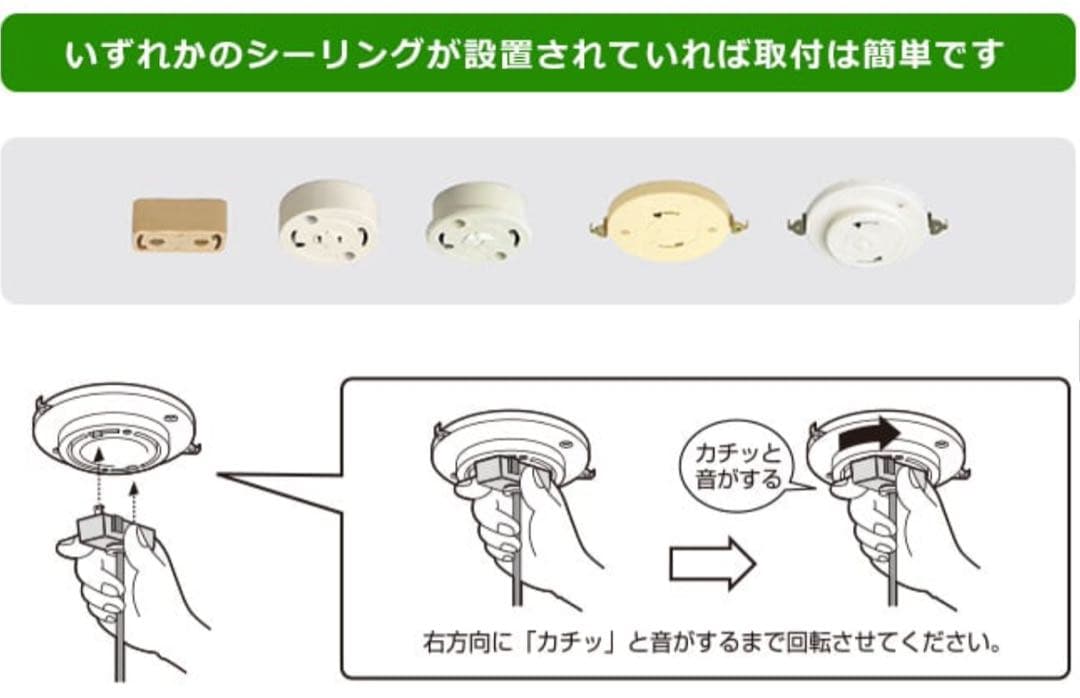 いずれかのシーリングが設置されていれば取付は簡単です

カチッと音がする

右方向に「カチッ」と音がするまで回転させてください。