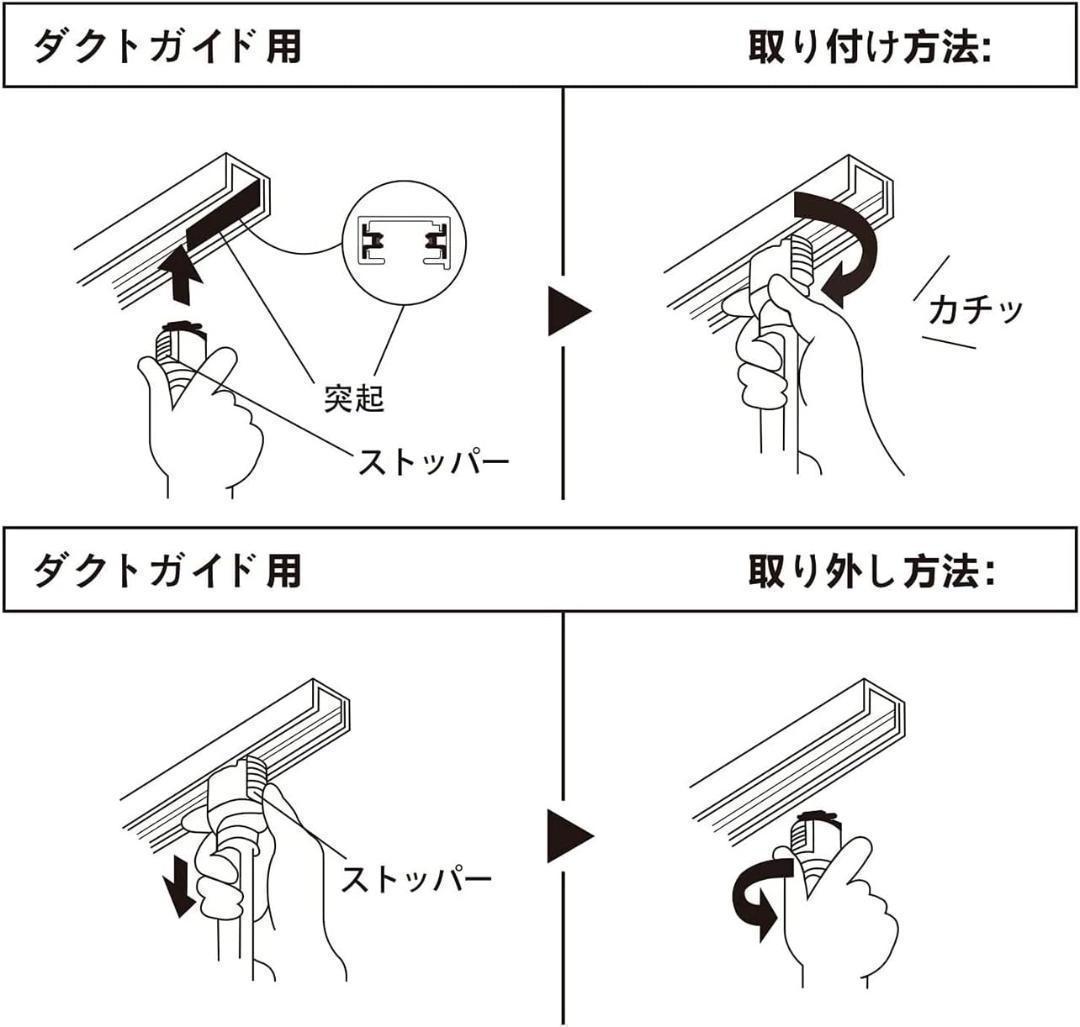 ダクトガイド用

取り付け方法:

突起

ストッパー

カチッ

ダクトガイド用

取り外し方法:

ストッパー