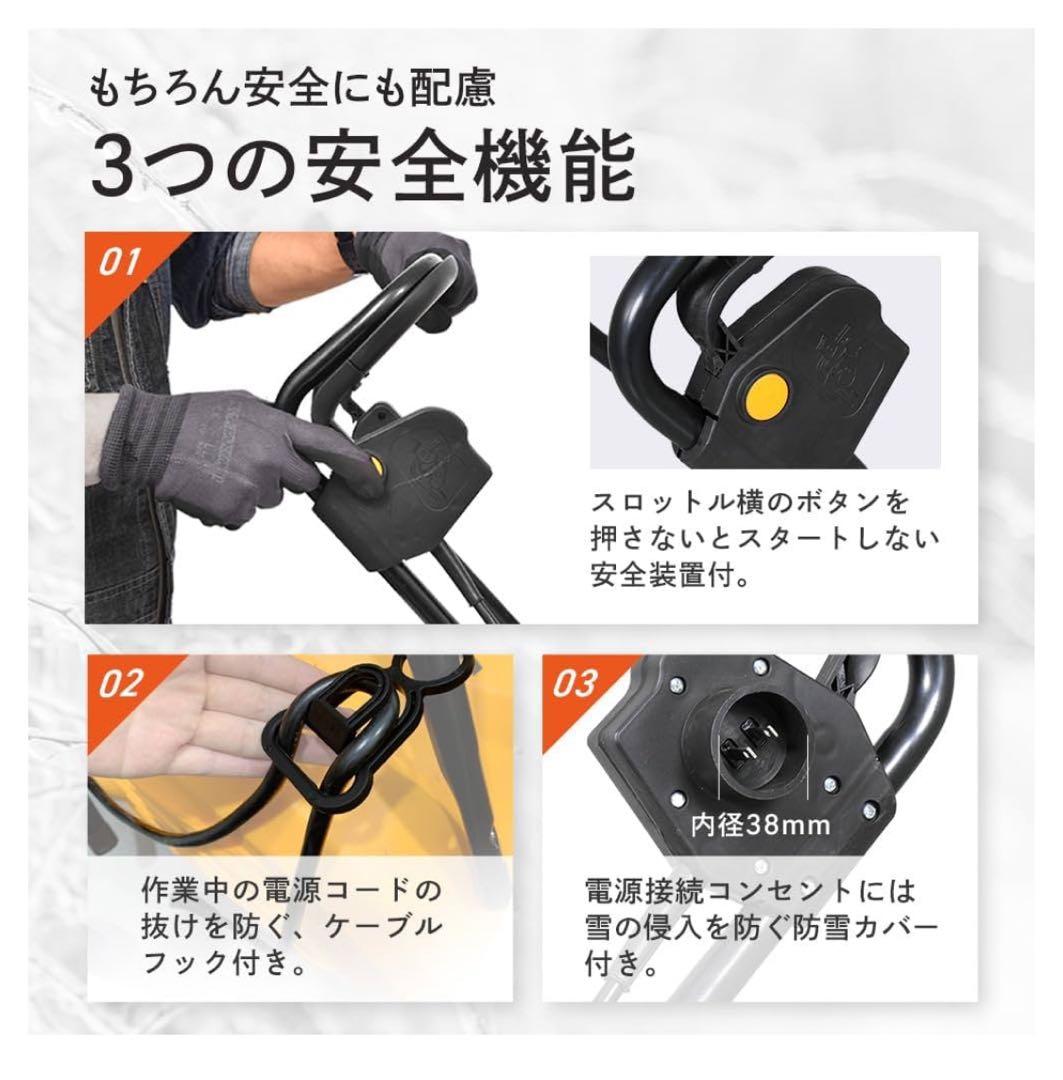 もちろん安全にも配慮
3つの安全機能

01

スロットル横のボタンを押さないとスタートしない安全装置付。

02

作業中の電源コードの抜けを防ぐ、ケーブルフック付き。

03

内径38mm

電源接続コンセントには雪の侵入を防ぐ防雪カバー付き。