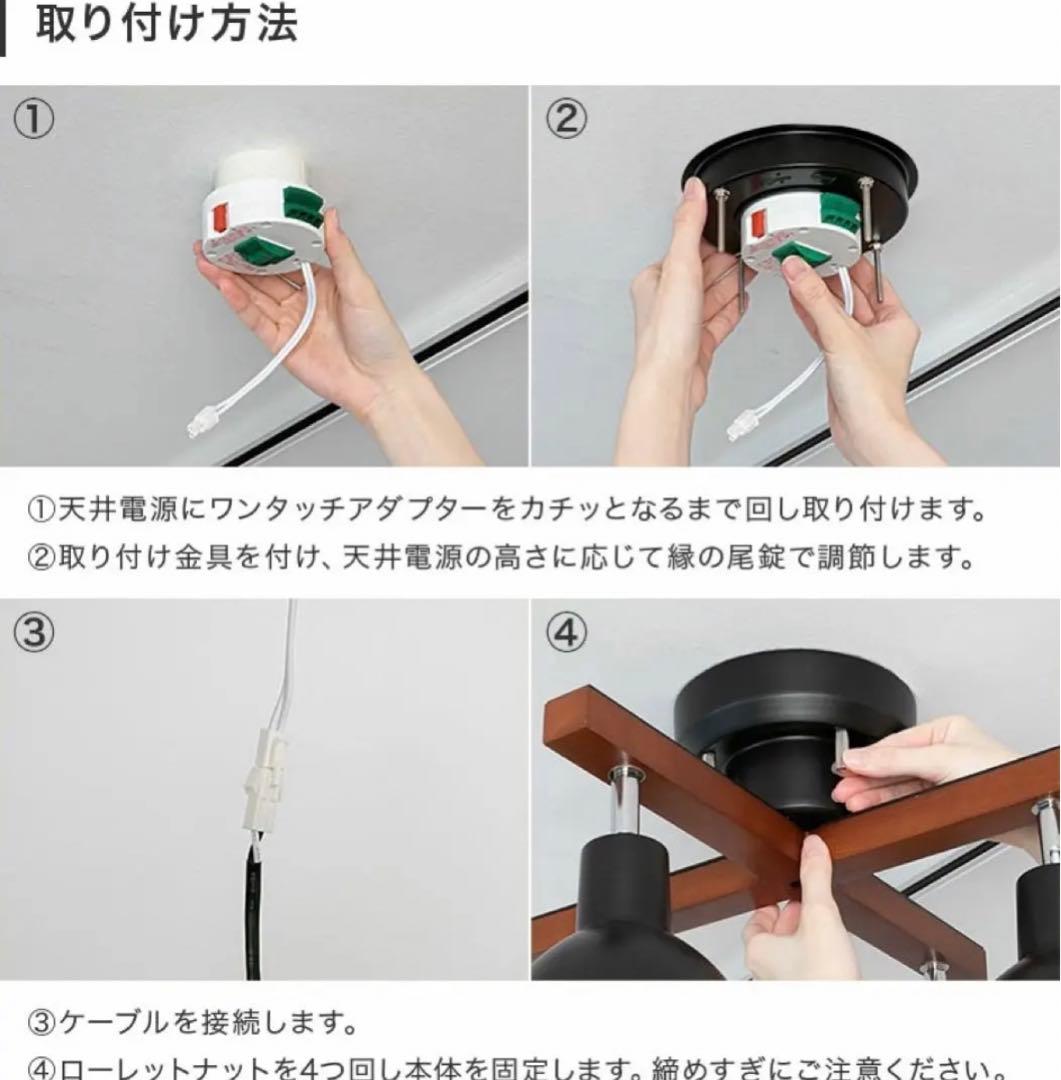 取り付け方法

①

②

①天井電源にワンタッチアダプターをカチッとなるまで回し取り付けます。
②取り付け金具を付け、天井電源の高さに応じて縁の尾錠で調節します。

③

④

③ケーブルを接続します。
④ローレットナットを4つ回し本体を固定します。締めすぎにご注意ください。