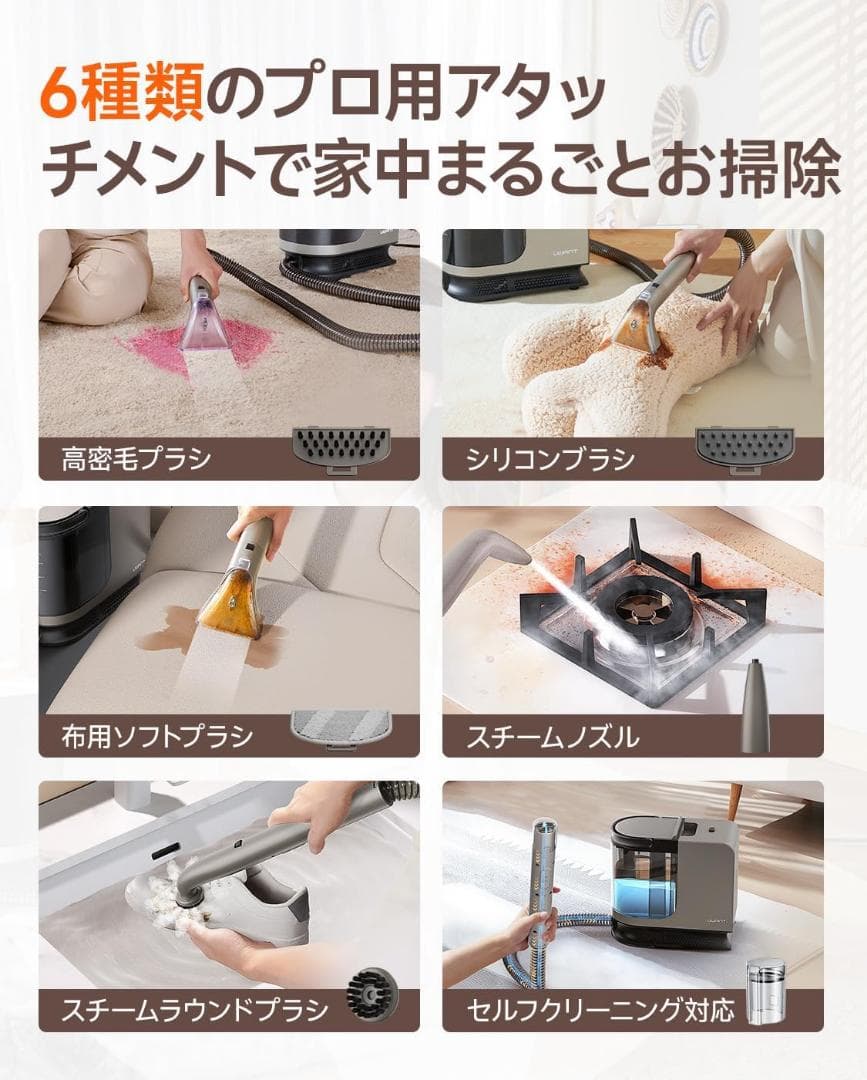 6種類のプロ用アタッチメントで家中まるごとお掃除

高密毛ブラシ

シリコンブラシ

布用ソフトブラシ

スチームノズル

スチームラウンドブラシ

セルフクリーニング対応