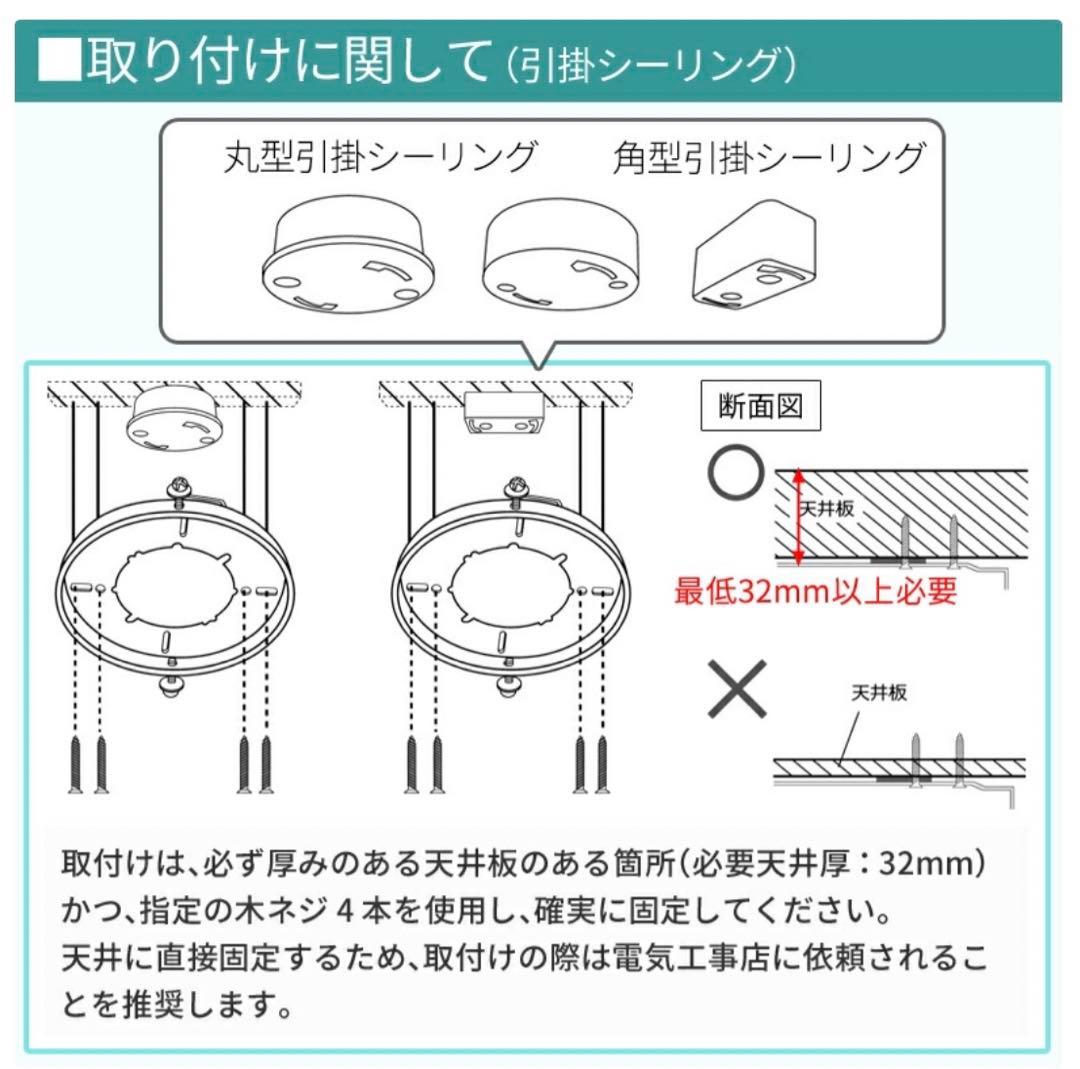 ■取り付けに関して（引掛シーリング）

丸型引掛シーリング　角型引掛シーリング

断面図

○

天井板

最低32mm以上必要

×

天井板

取付けは、必ず厚みのある天井板のある箇所（必要天井厚：32mm）かつ、指定の木ネジ４本を使用し、確実に固定してください。
天井に直接固定するため、取付けの際は電気工事店に依頼されることを推奨します。