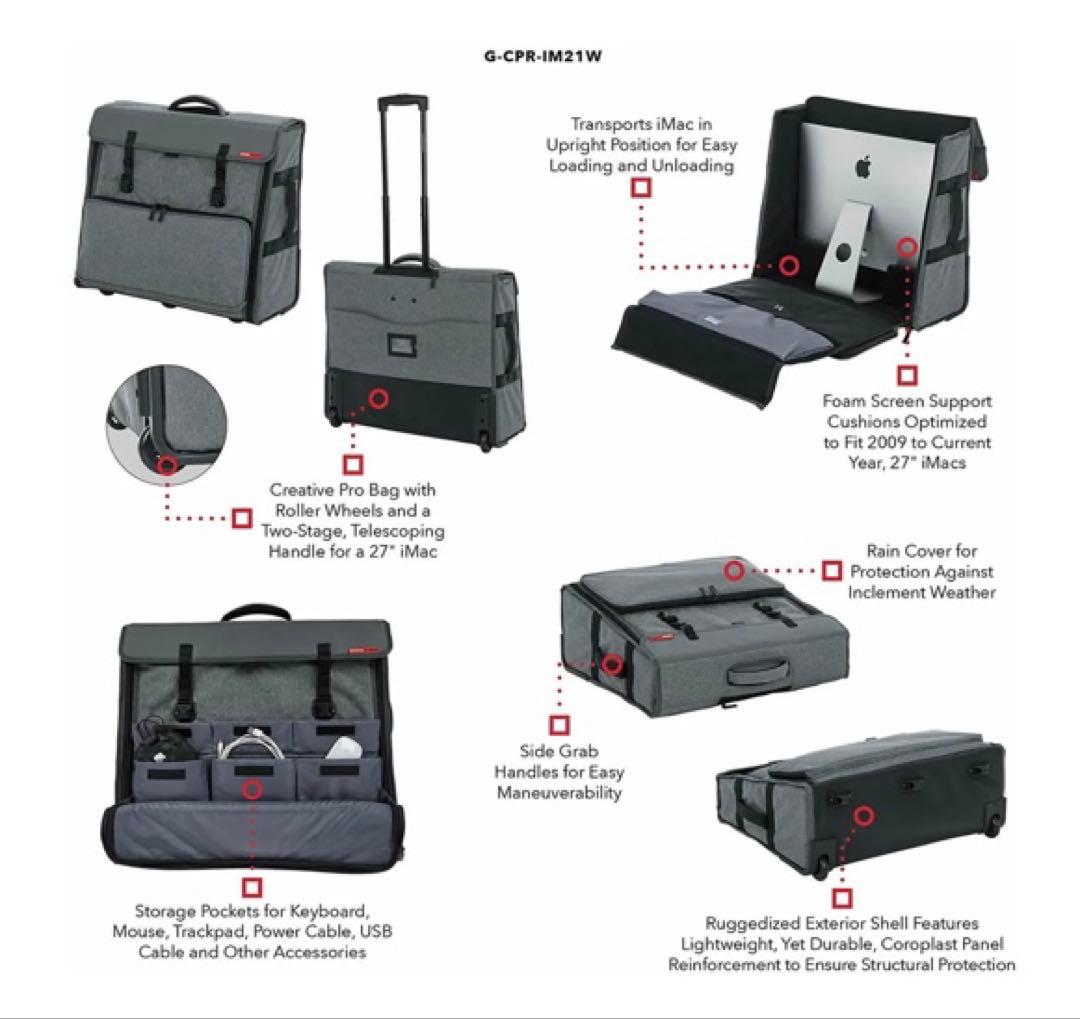 G-CPR-IM21W

Transports iMac in Upright Position for Easy Loading and Unloading

Foam Screen Support Cushions Optimized to Fit 2009 to Current Year, 27" iMacs

Creative Pro Bag with Roller Wheels and a Two-Stage, Telescoping Handle for a 27" iMac

Rain Cover for Protection Against Inclement Weather

Side Grab Handles for Easy Maneuverability

Storage Pockets for Keyboard, Mouse, Trackpad, Power Cable, USB Cable and Other Accessories

Ruggedized Exterior Shell Features Lightweight, Yet Durable, Coroplast Panel Reinforcement to Ensure Structural Protection