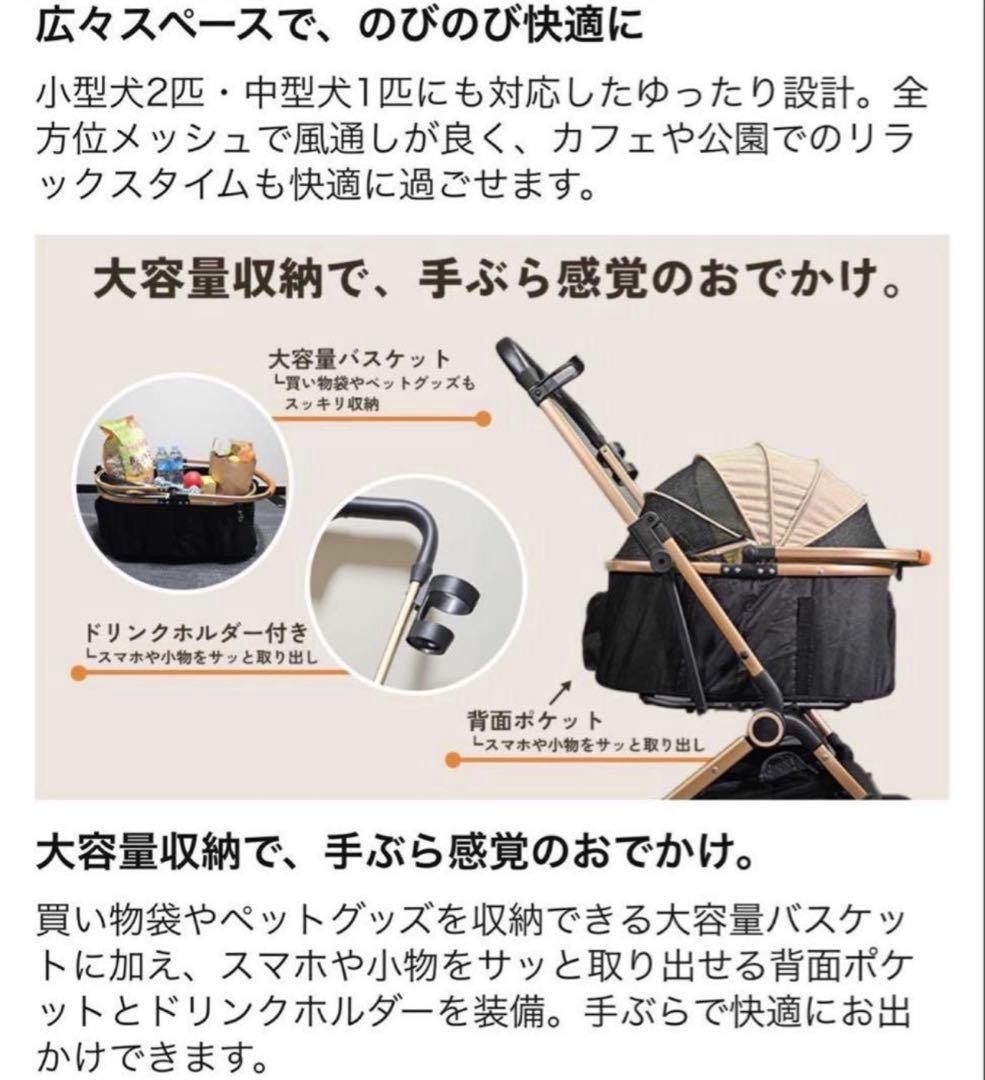 広々スペースで、のびのび快適に

小型犬2匹・中型犬1匹にも対応したゆったり設計。全方位メッシュで風通しが良く、カフェや公園でのリラックスタイムも快適に過ごせます。

大容量収納で、手ぶら感覚のおでかけ。

大容量バスケット
└買い物袋やペットグッズもスッキリ収納

ドリンクホルダー付き
└スマホや小物をサッと取り出し

背面ポケット
└スマホや小物をサッと取り出し

大容量収納で、手ぶら感覚のおでかけ。

買い物袋やペットグッズを収納できる大容量バスケットに加え、スマホや小物をサッと取り出せる背面ポケットとドリンクホルダーを装備。手ぶらで快適にお出かけできます。