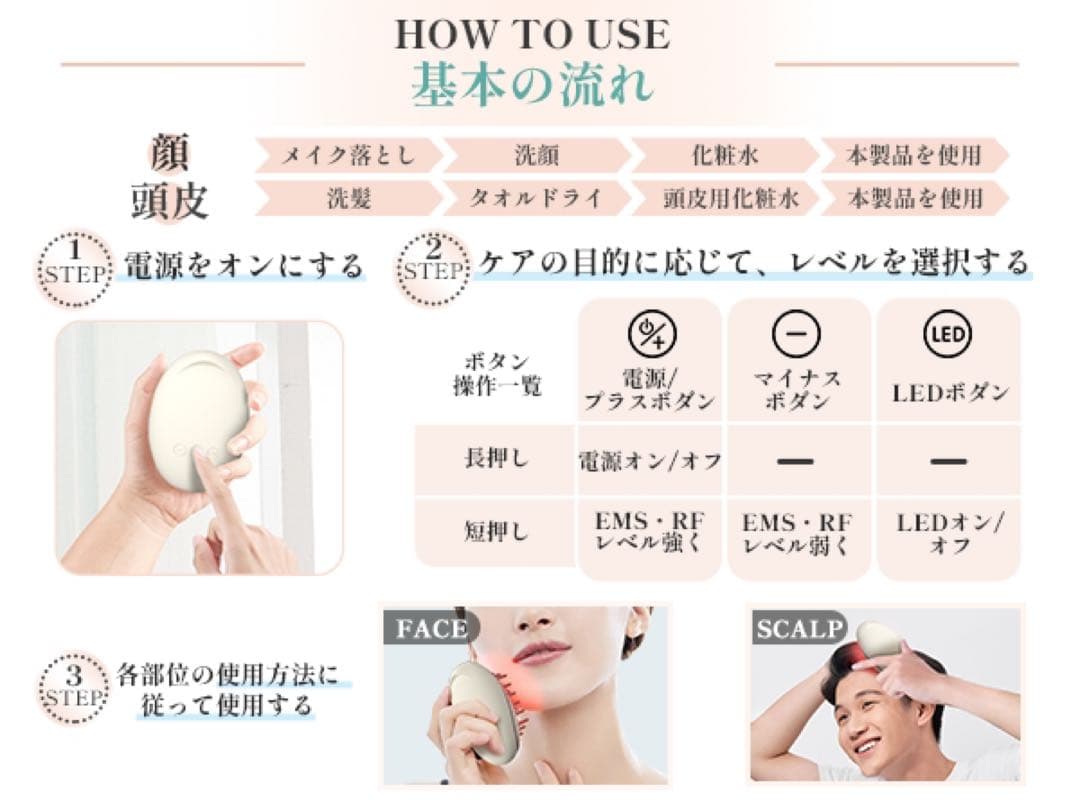 HOW TO USE
基本の流れ

顔 メイク落とし 洗顔 化粧水 本製品を使用
頭皮 洗髪 タオルドライ 頭皮用化粧水 本製品を使用

1 STEP 電源をオンにする

2 STEP ケアの目的に応じて、レベルを選択する

| ボタン操作一覧 | 電源/プラスボタン | マイナスボタン | LEDボタン |
|---|---|---|---|
| 長押し | 電源オン/オフ | — | — |
| 短押し | EMS・RF レベル強く | EMS・RF レベル弱く | LEDオン/オフ |

3 STEP 各部位の使用方法に従って使用する

FACE

SCALP