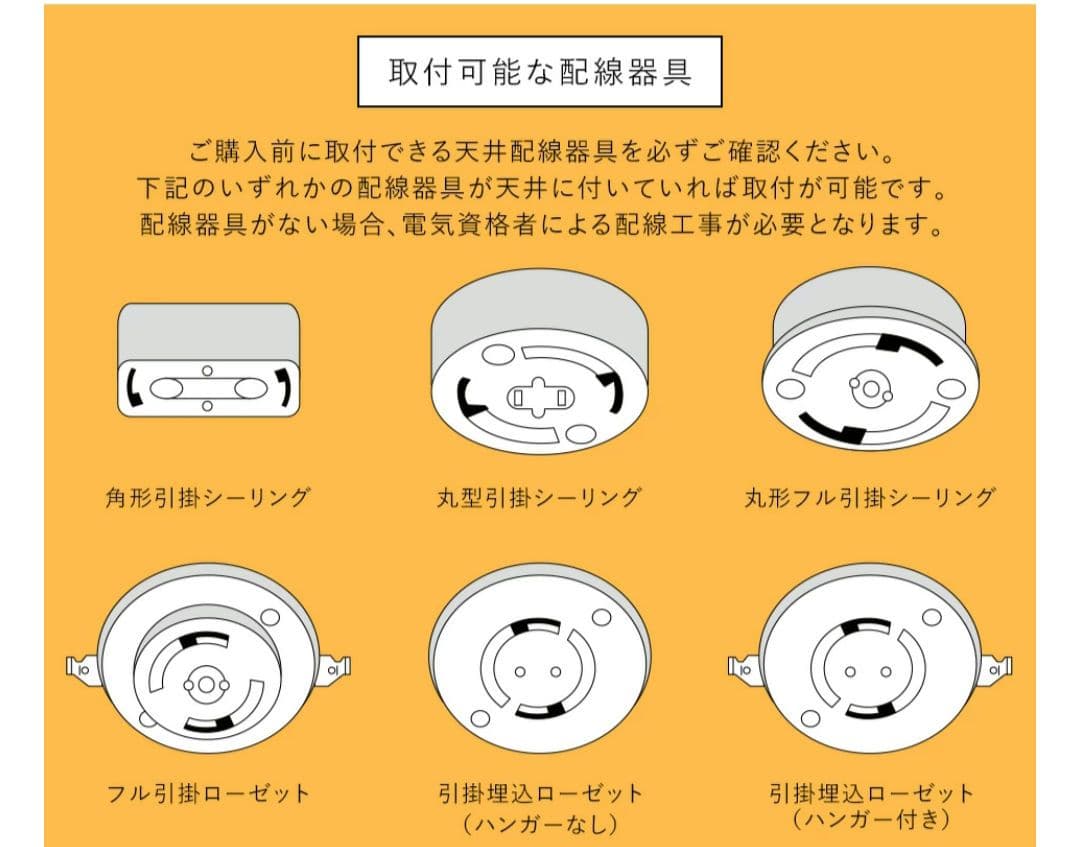 取付可能な配線器具

ご購入前に取付できる天井配線器具を必ずご確認ください。
下記のいずれかの配線器具が天井に付いていれば取付が可能です。
配線器具がない場合、電気資格者による配線工事が必要となります。

角形引掛シーリング

丸型引掛シーリング

丸形フル引掛シーリング

フル引掛ローゼット

引掛埋込ローゼット
（ハンガーなし）

引掛埋込ローゼット
（ハンガー付き）