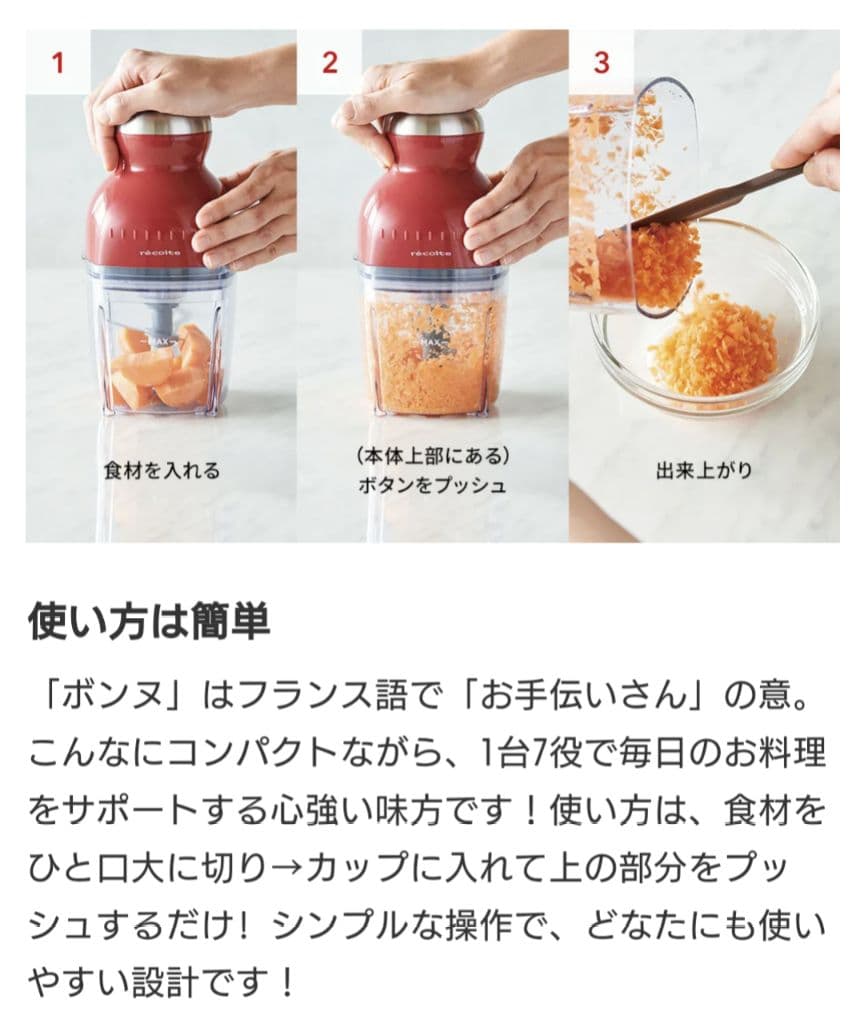 1

récolte

MAX

食材を入れる

2

récolte

MAX

(本体上部にある)
ボタンをプッシュ

3

出来上がり

使い方は簡単

「ボンヌ」はフランス語で「お手伝いさん」の意。こんなにコンパクトながら、1台7役で毎日のお料理をサポートする心強い味方です！使い方は、食材をひと口大に切り→カップに入れて上の部分をプッシュするだけ！シンプルな操作で、どなたにも使いやすい設計です！