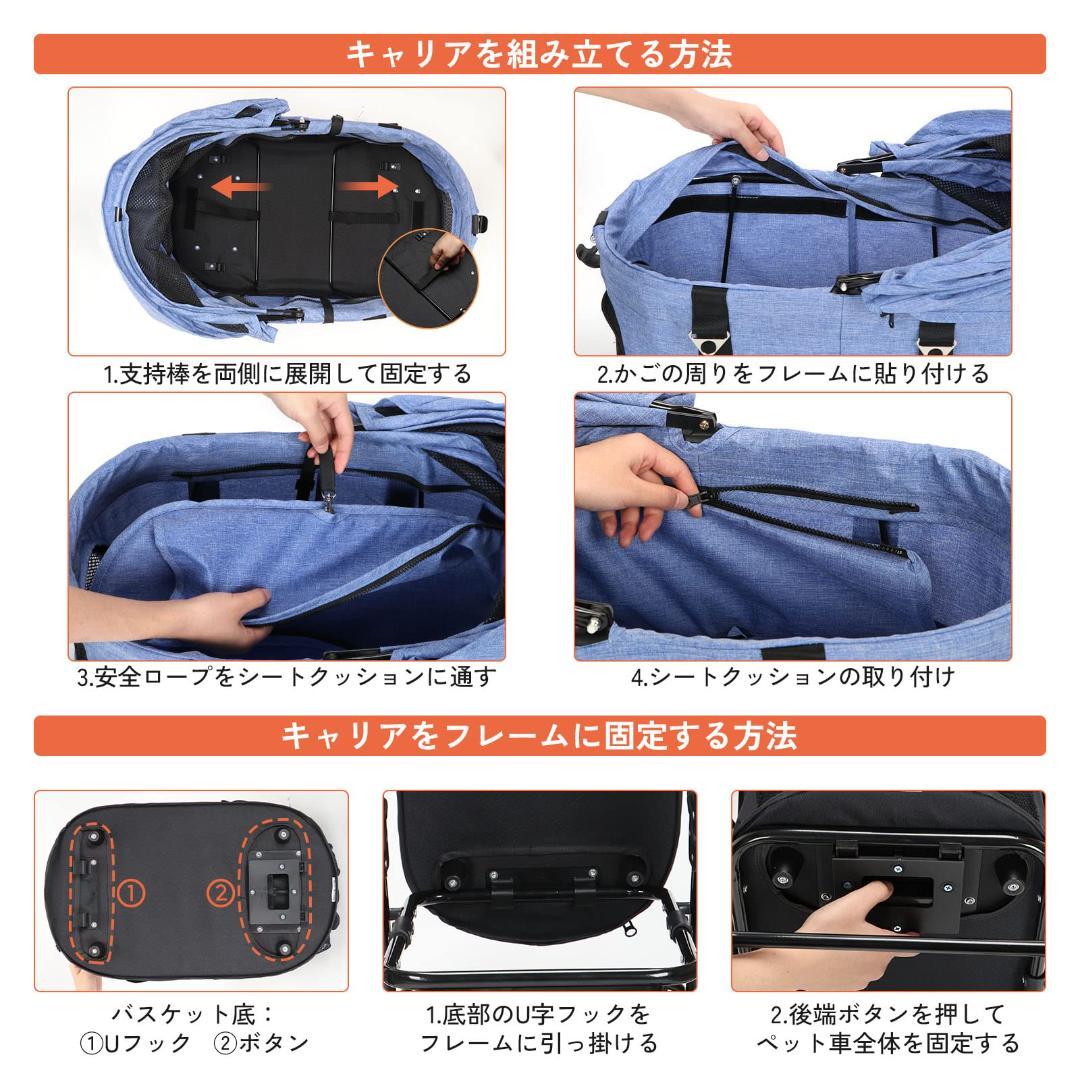 キャリアを組み立てる方法

1.支持棒を両側に展開して固定する

2.かごの周りをフレームに貼り付ける

3.安全ロープをシートクッションに通す

4.シートクッションの取り付け

キャリアをフレームに固定する方法

①

②

バスケット底：
①Uフック ②ボタン

1.底部のU字フックを
フレームに引っ掛ける

2.後端ボタンを押して
ペット車全体を固定する