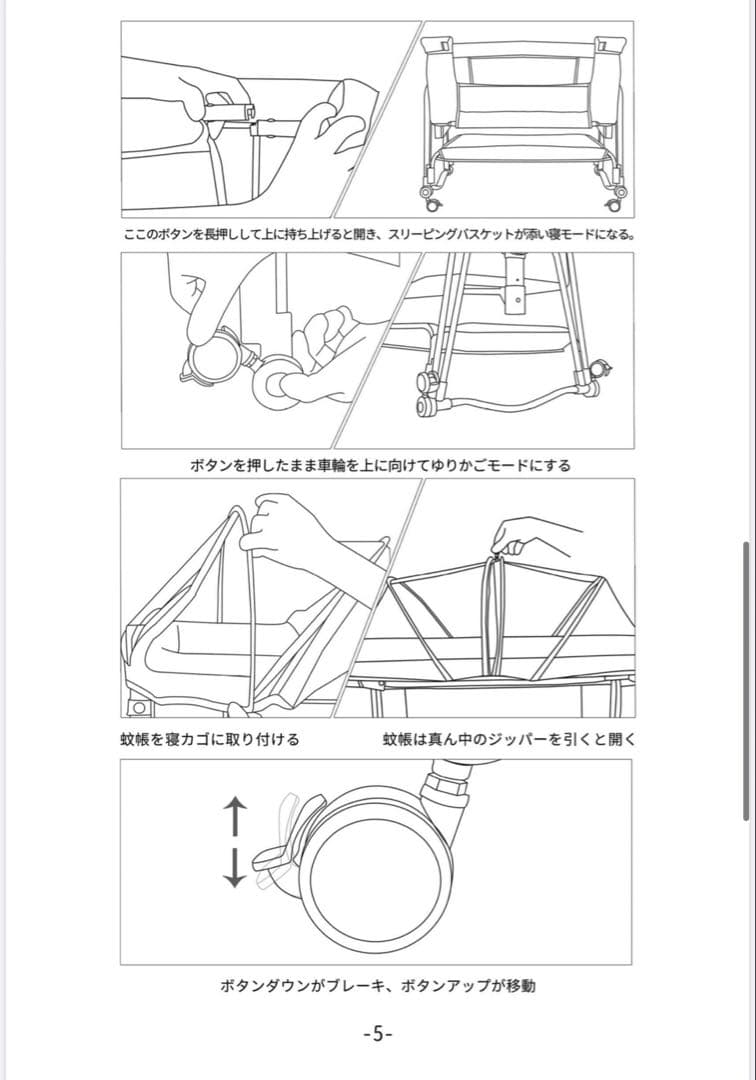 ここのボタンを長押しして上に持ち上げると開き、スリーピングバスケットが添い寝モードになる。

ボタンを押したまま車輪を上に向けてゆりかごモードにする

蚊帳を寝カゴに取り付ける

蚊帳は真ん中のジッパーを引くと開く

ボタンダウンがブレーキ、ボタンアップが移動

-5-