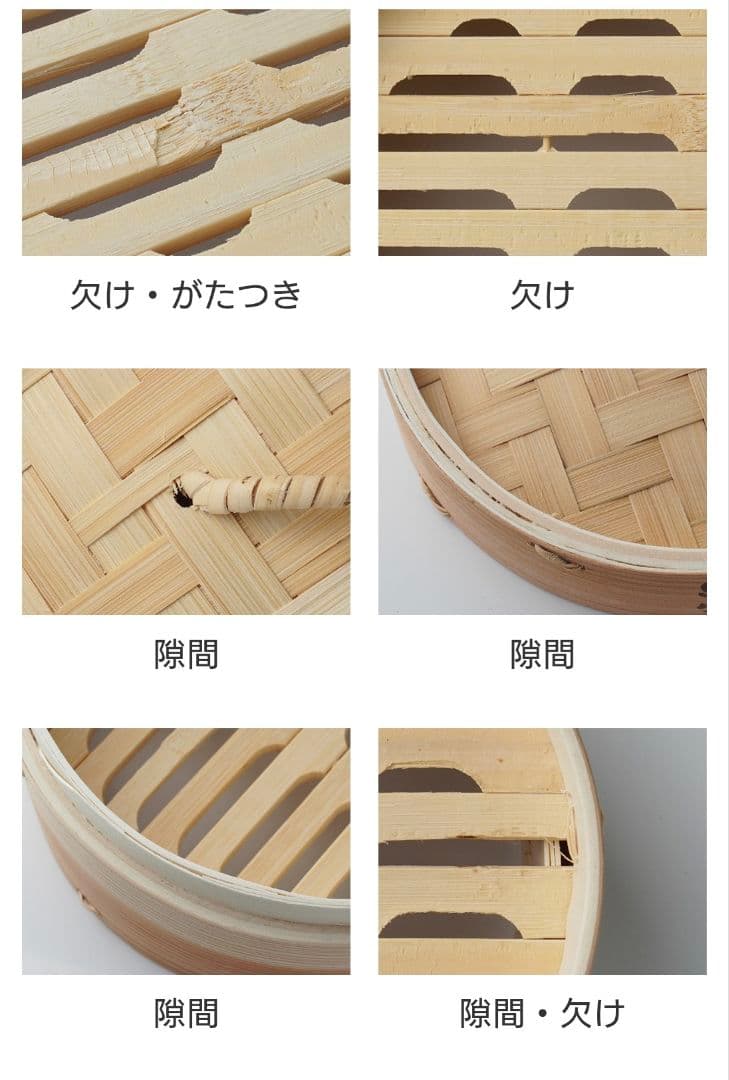 欠け・がたつき

欠け

隙間

隙間

隙間

隙間・欠け