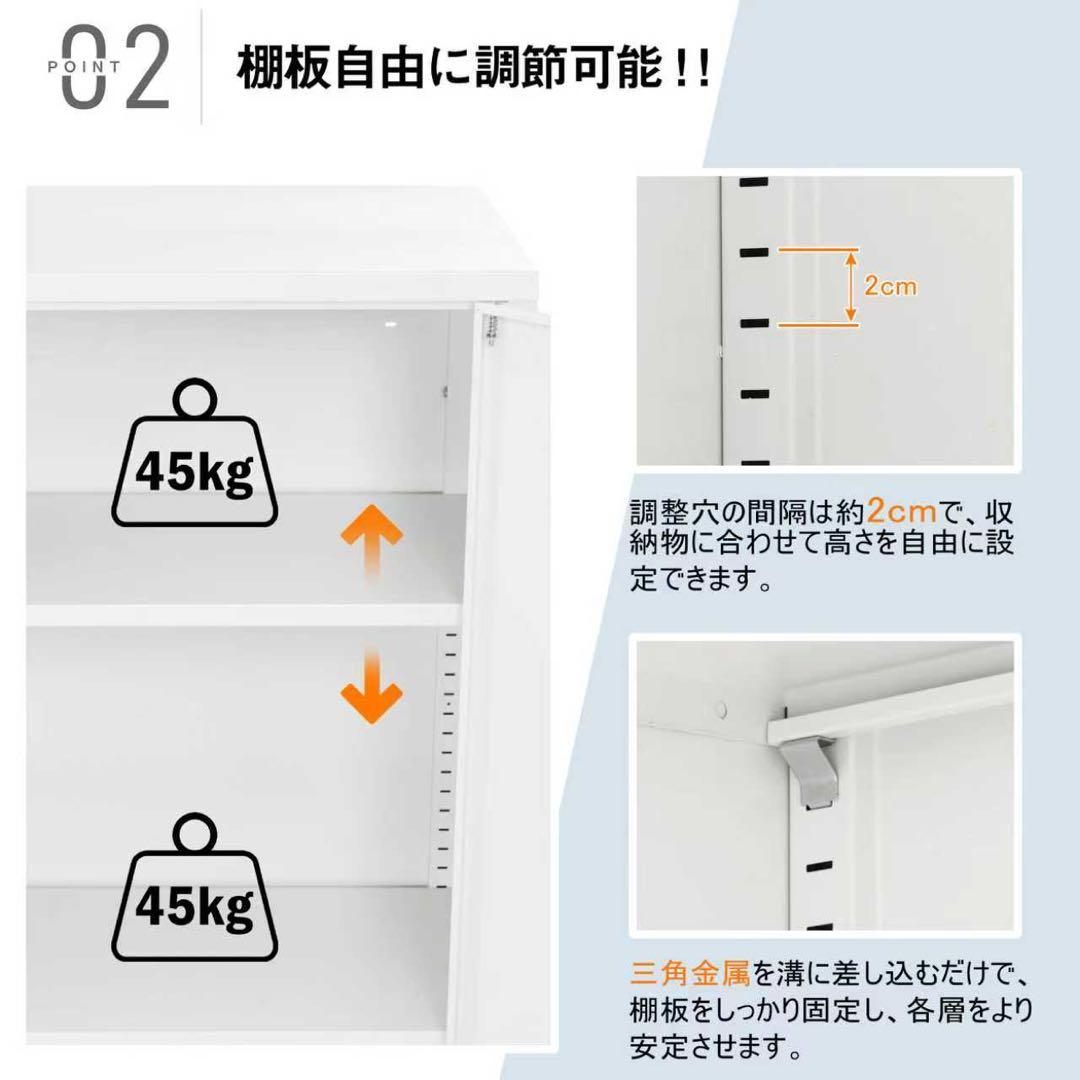 POINT 02

棚板自由に調節可能!!

45kg

45kg

2cm

調整穴の間隔は約2cmで、収納物に合わせて高さを自由に設定できます。

三角金属を溝に差し込むだけで、棚板をしっかり固定し、各層をより安定させます。