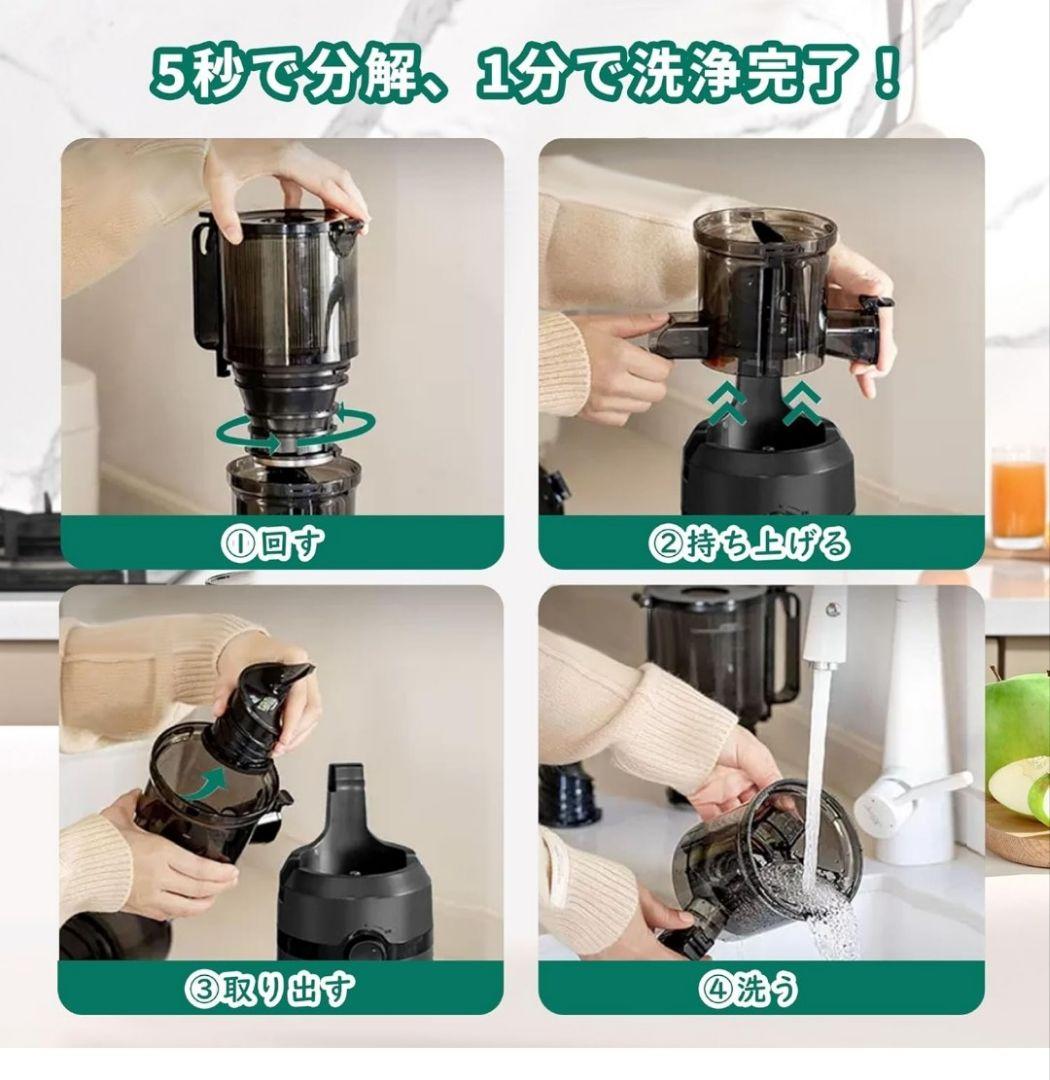 5秒で分解、1分で洗浄完了！

①回す

②持ち上げる

③取り出す

④洗う