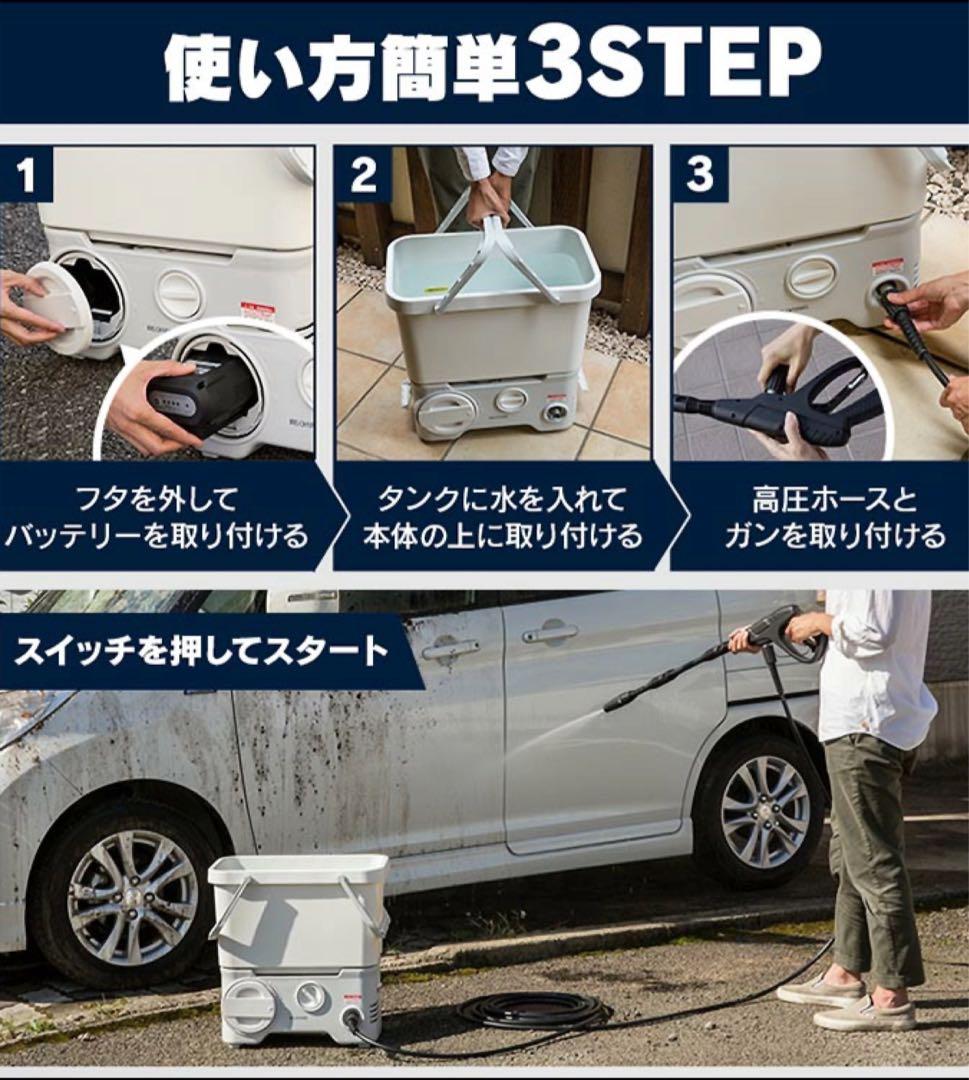 使い方簡単3STEP

1

フタを外して
バッテリーを取り付ける

2

タンクに水を入れて
本体の上に取り付ける

3

高圧ホースと
ガンを取り付ける

スイッチを押してスタート