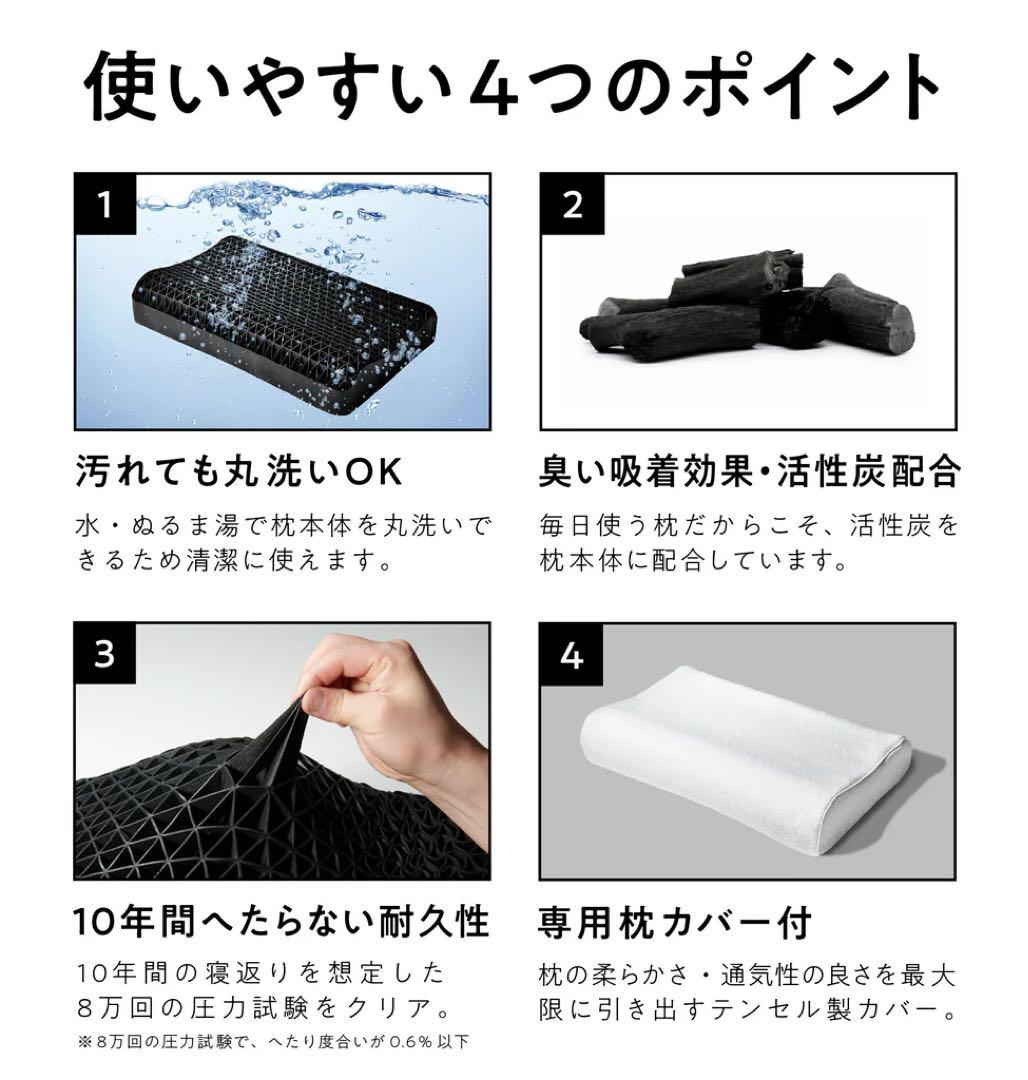 使いやすい4つのポイント

1

汚れても丸洗いOK

水・ぬるま湯で枕本体を丸洗いできるため清潔に使えます。

2

臭い吸着効果・活性炭配合

毎日使う枕だからこそ、活性炭を枕本体に配合しています。

3

10年間へたらない耐久性

10年間の寝返りを想定した8万回の圧力試験をクリア。

※8万回の圧力試験で、へたり度合いが0.6%以下

4

専用枕カバー付

枕の柔らかさ・通気性の良さを最大限に引き出すテンセル製カバー。