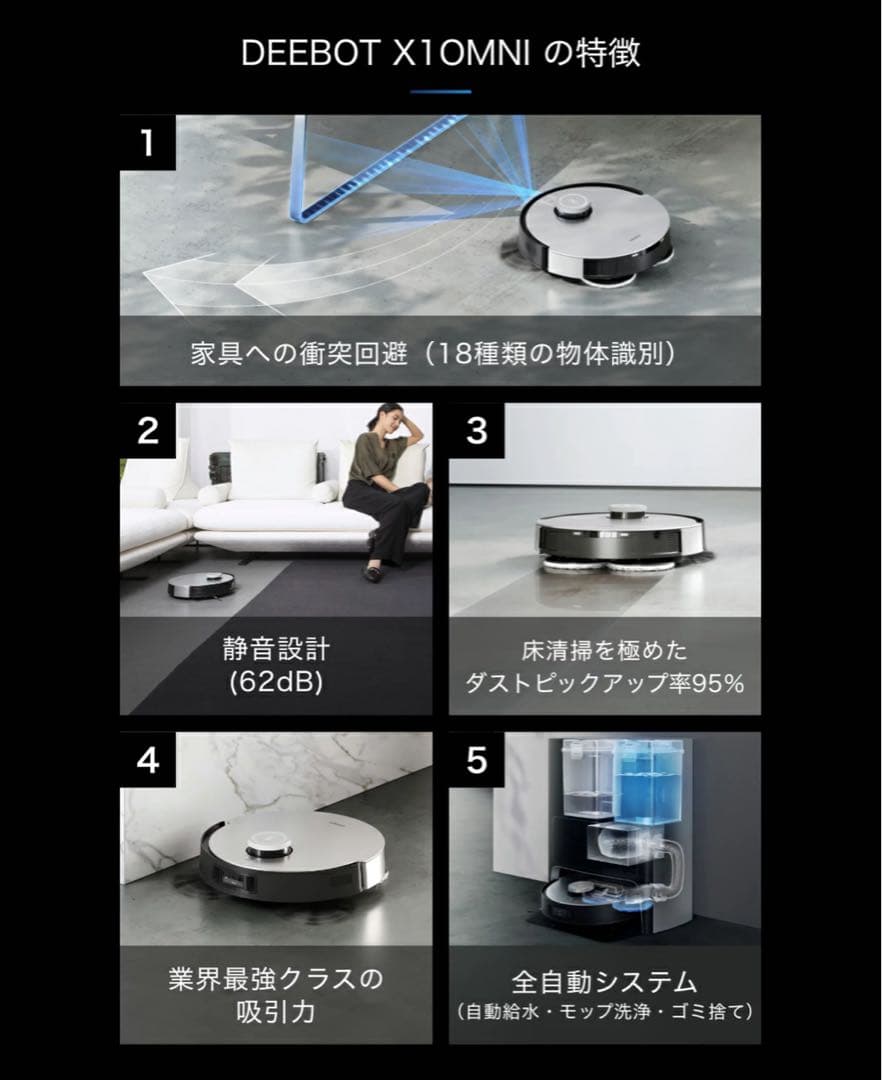 DEEBOT X1OMNI の特徴

1

家具への衝突回避（18種類の物体識別）

2

静音設計
(62dB)

3

床清掃を極めた
ダストピックアップ率95%

4

業界最強クラスの
吸引力

5

全自動システム
（自動給水・モップ洗浄・ゴミ捨て）