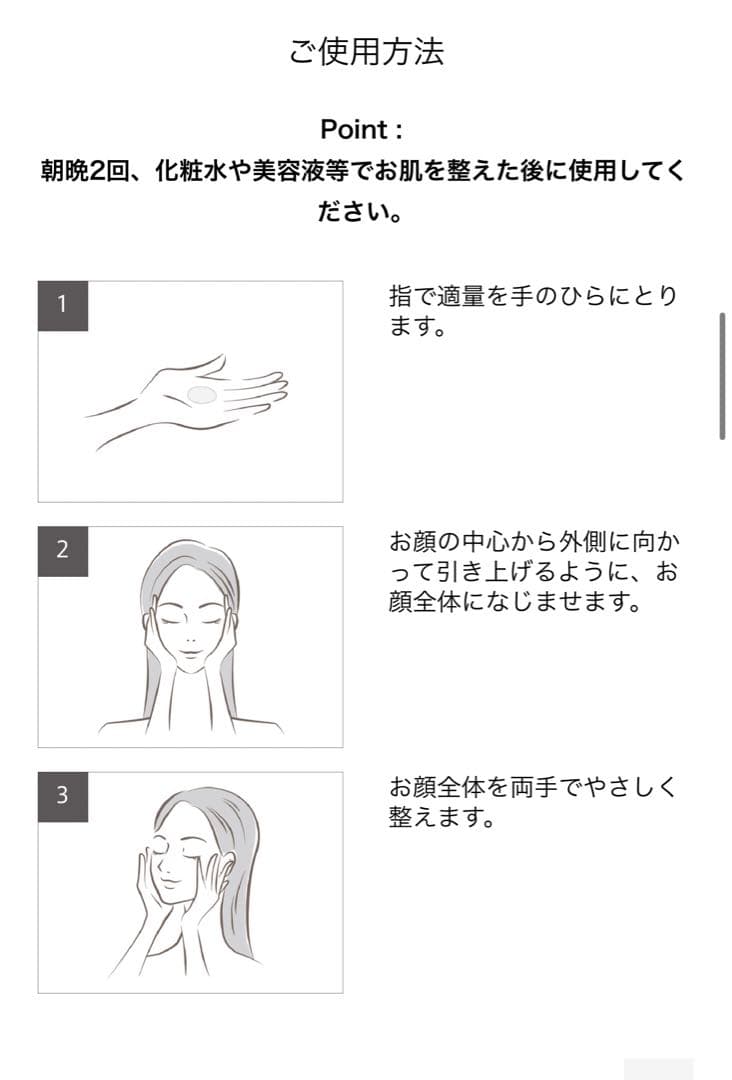 ご使用方法

Point :
朝晩2回、化粧水や美容液等でお肌を整えた後に使用してください。

1

指で適量を手のひらにとります。

2

お顔の中心から外側に向かって引き上げるように、お顔全体になじませます。

3

お顔全体を両手でやさしく整えます。