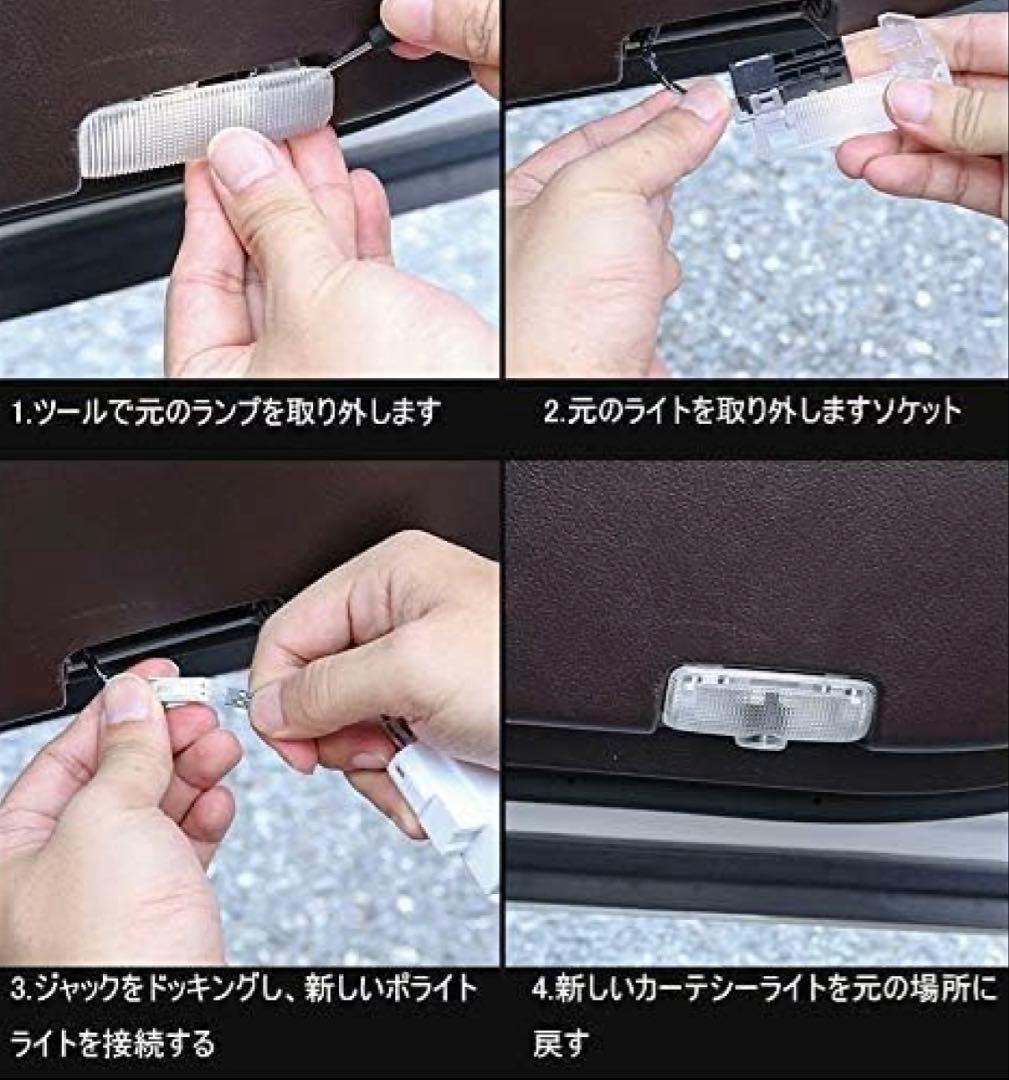 1.ツールで元のランプを取り外します

2.元のライトを取り外しますソケット

3.ジャックをドッキングし、新しいポライトライトを接続する

4.新しいカーテシーライトを元の場所に戻す