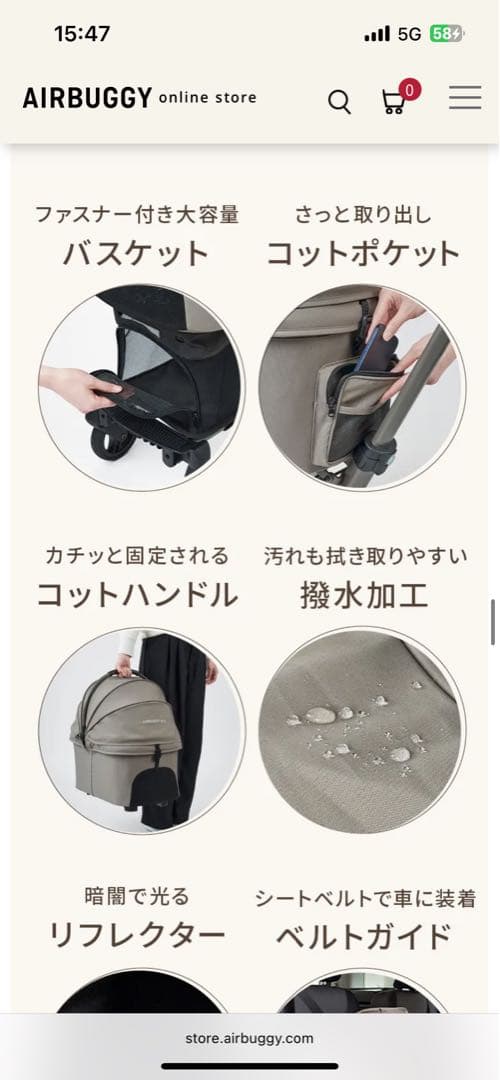 15:47
5G 58

AIRBUGGY online store

0

ファスナー付き大容量
バスケット

さっと取り出し
コットポケット

カチッと固定される
コットハンドル

汚れも拭き取りやすい
撥水加工

暗闇で光る
リフレクター

シートベルトで車に装着
ベルトガイド

store.airbuggy.com