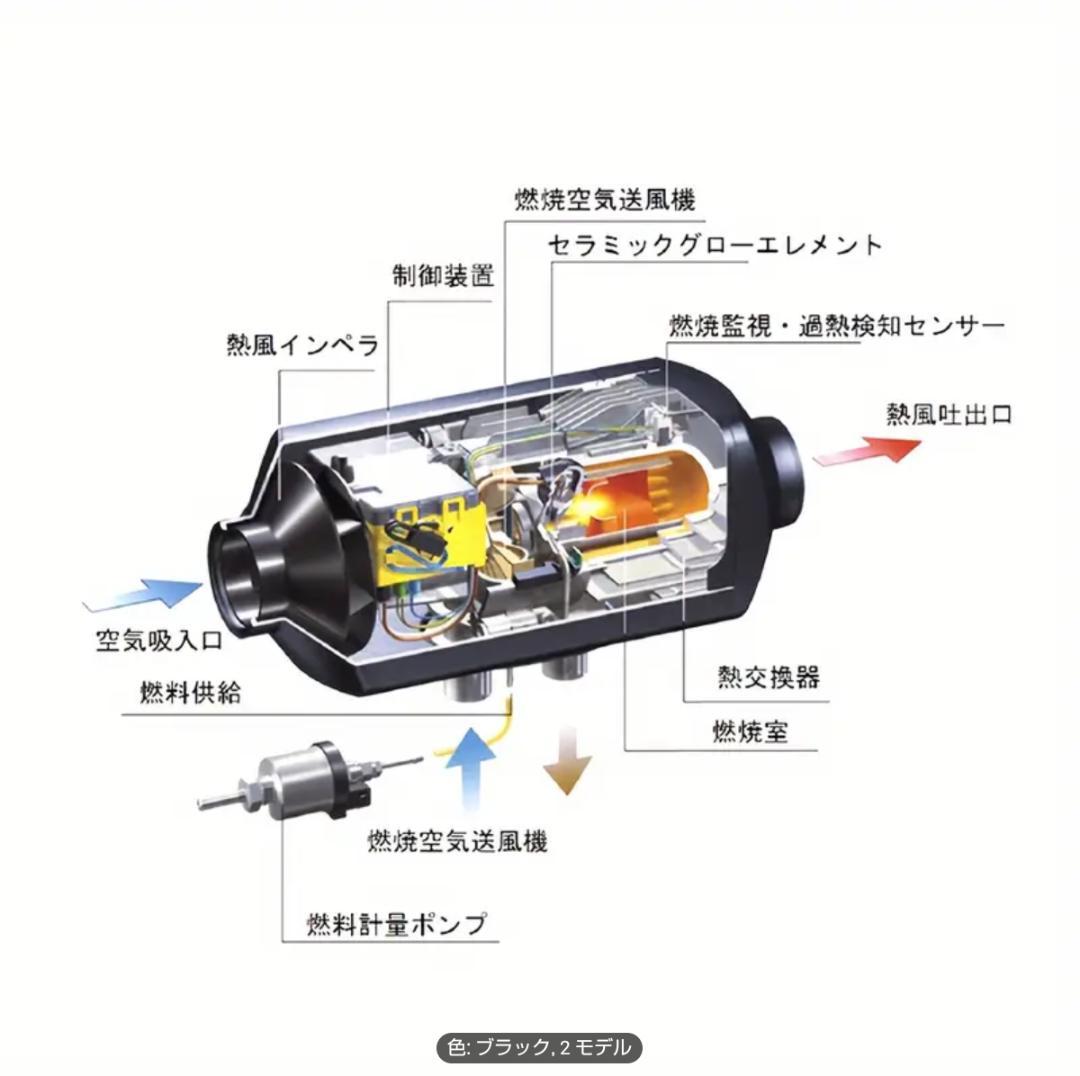 燃焼空気送風機

セラミックグローエレメント

制御装置

燃焼監視・過熱検知センサー

熱風インペラ

熱風吐出口

空気吸入口

燃料供給

熱交換器

燃焼室

燃焼空気送風機

燃料計量ポンプ

色: ブラック, 2 モデル