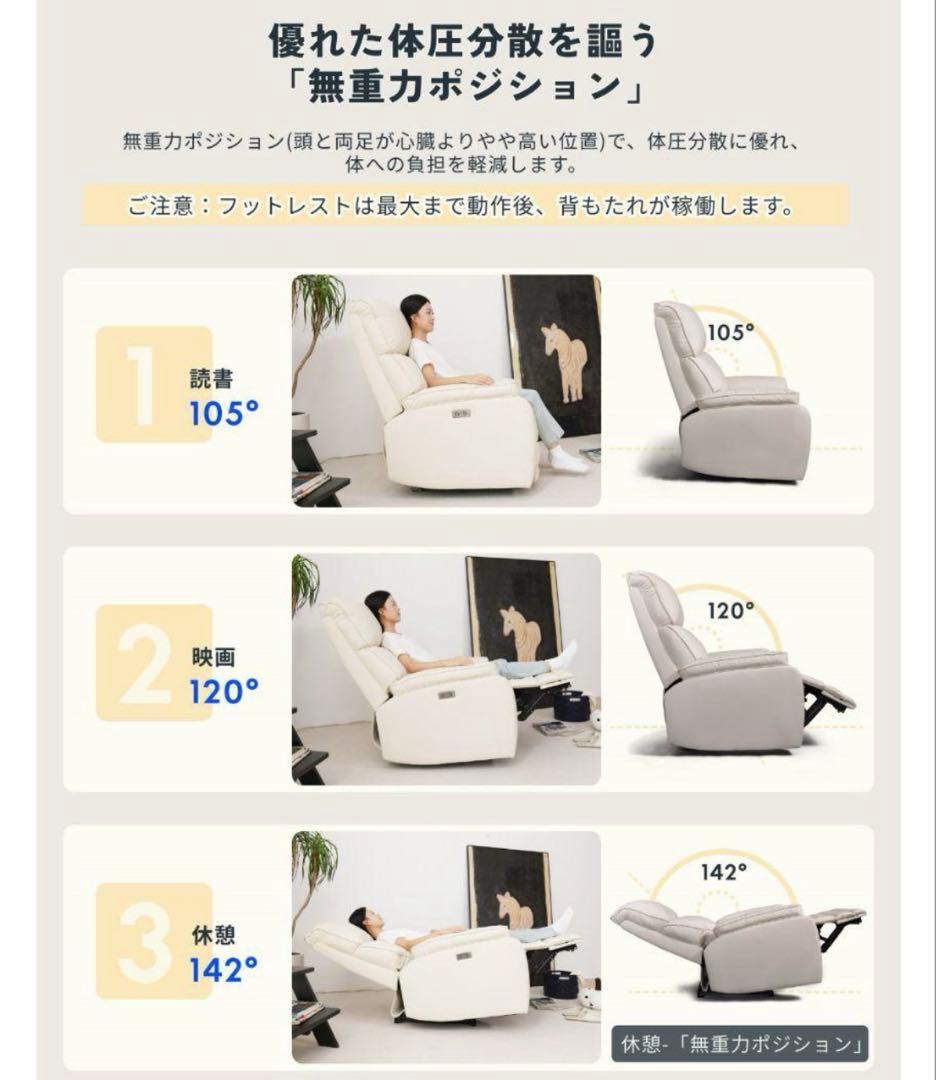 優れた体圧分散を謳う
「無重力ポジション」

無重力ポジション(頭と両足が心臓よりやや高い位置)で、体圧分散に優れ、体への負担を軽減します。

ご注意：フットレストは最大まで動作後、背もたれが稼働します。

1
読書
105°

105°

2
映画
120°

120°

3
休憩
142°

142°

休憩-「無重力ポジション」