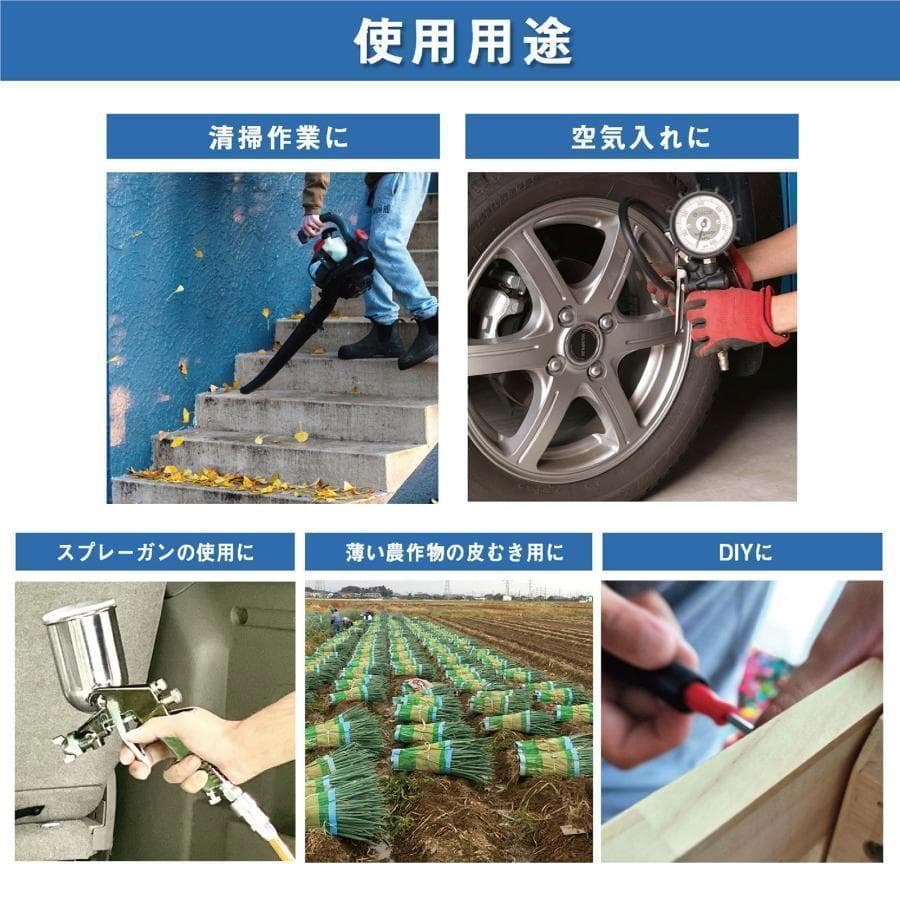 使用用途

清掃作業に

空気入れに

スプレーガンの使用に

薄い農作物の皮むき用に

DIYに