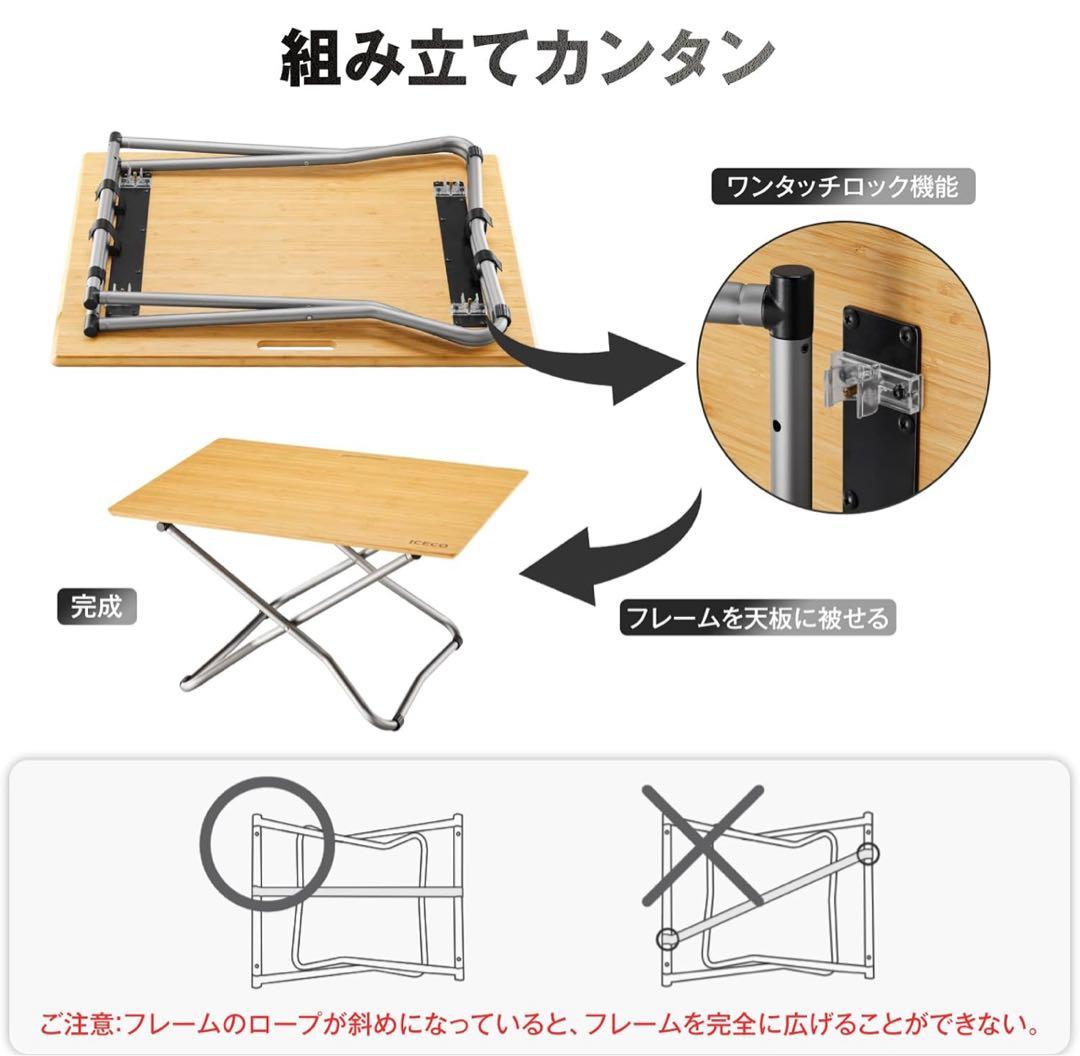 組み立てカンタン

ワンタッチロック機能

ICECO

完成

フレームを天板に被せる

ご注意:フレームのロープが斜めになっていると、フレームを完全に広げることができない。