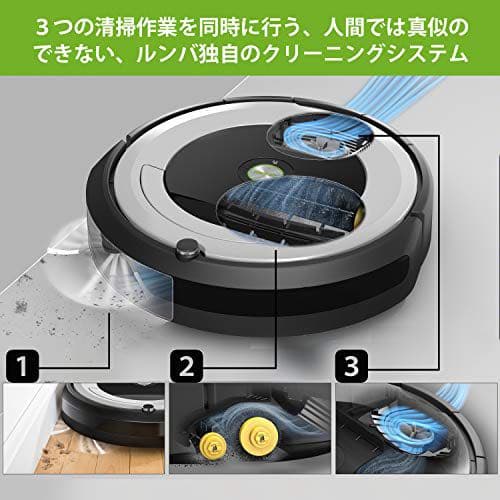 3つの清掃作業を同時に行う、人間では真似のできない、ルンバ独自のクリーニングシステム

1

2

3