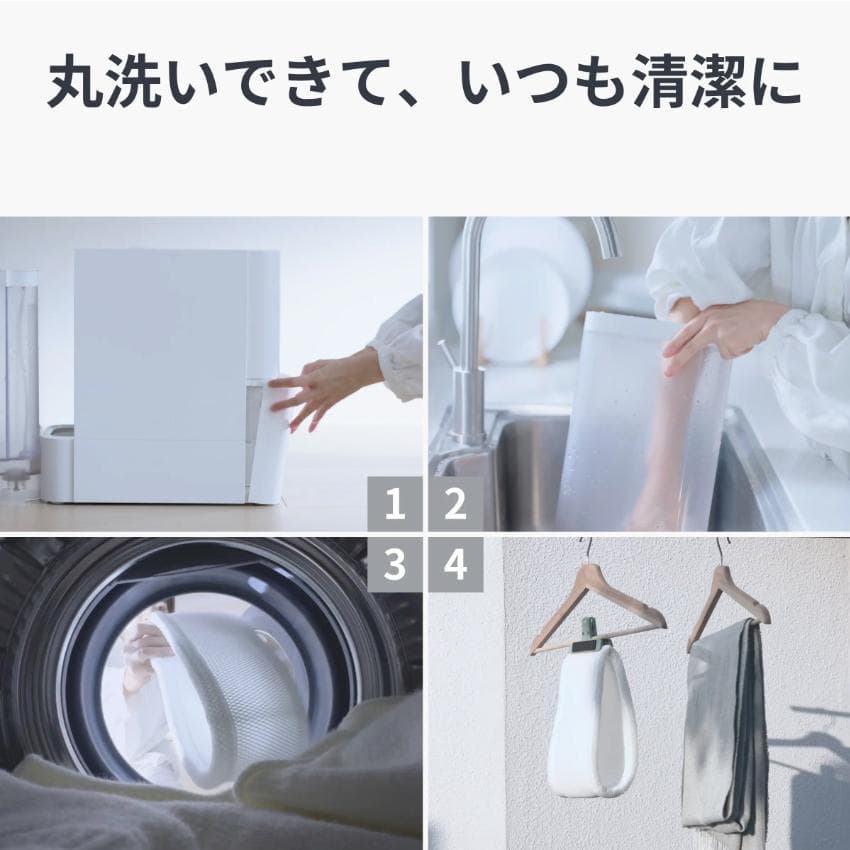 丸洗いできて、いつも清潔に

1 2

3 4