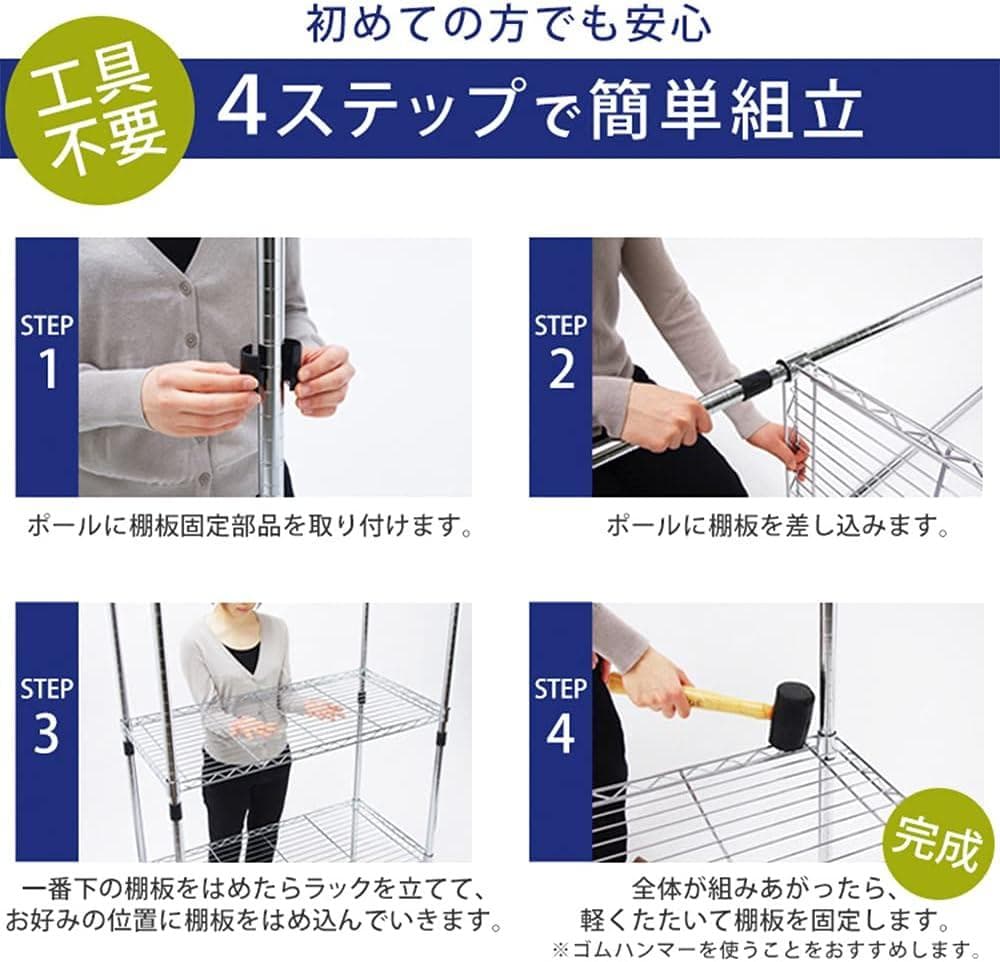 初めての方でも安心

工具不要

4ステップで簡単組立

STEP 1

ポールに棚板固定部品を取り付けます。

STEP 2

ポールに棚板を差し込みます。

STEP 3

一番下の棚板をはめたらラックを立てて、お好みの位置に棚板をはめ込んでいきます。

STEP 4

完成

全体が組みあがったら、軽くたたいて棚板を固定します。
※ゴムハンマーを使うことをおすすめします。