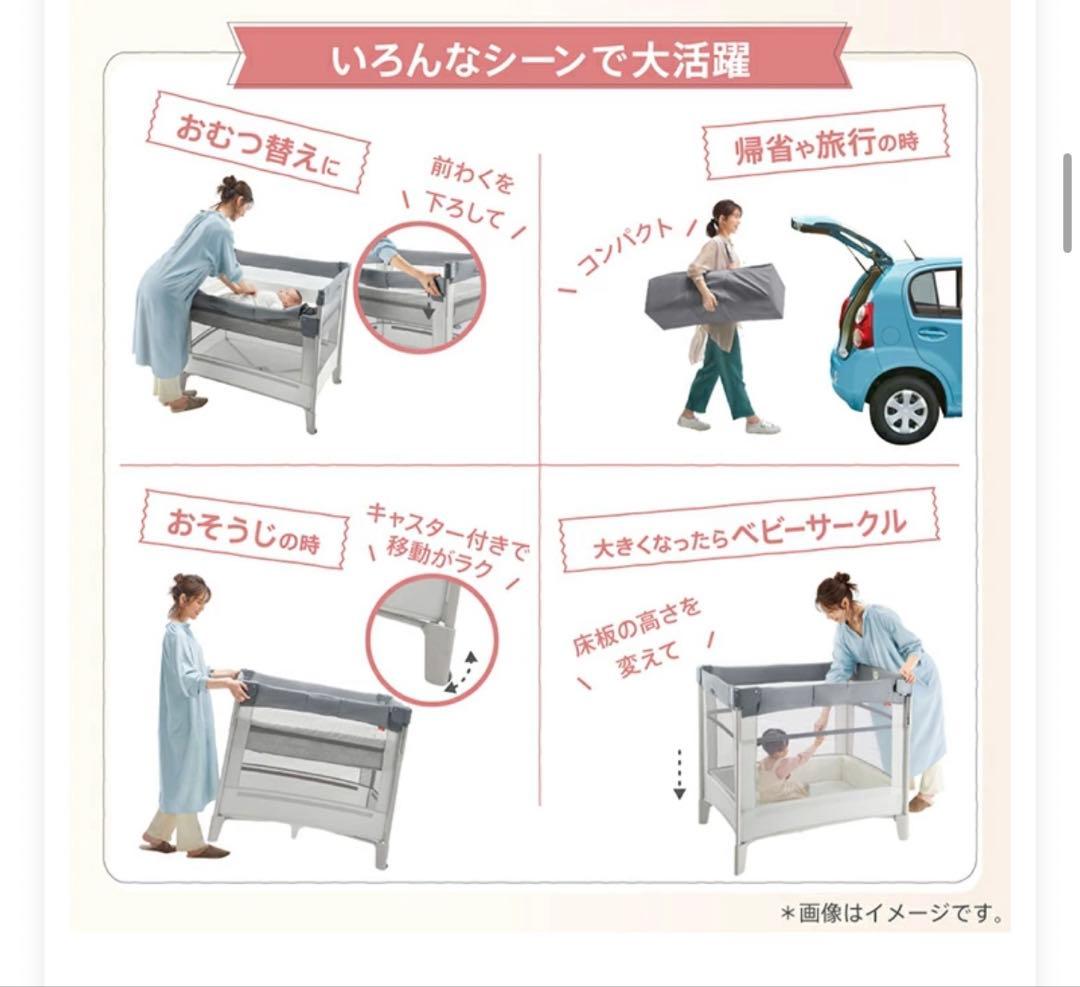 いろんなシーンで大活躍

おむつ替えに

前わくを下ろして

帰省や旅行の時

コンパクト

おそうじの時

キャスター付きで移動がラク

大きくなったらベビーサークル

床板の高さを変えて

＊画像はイメージです。