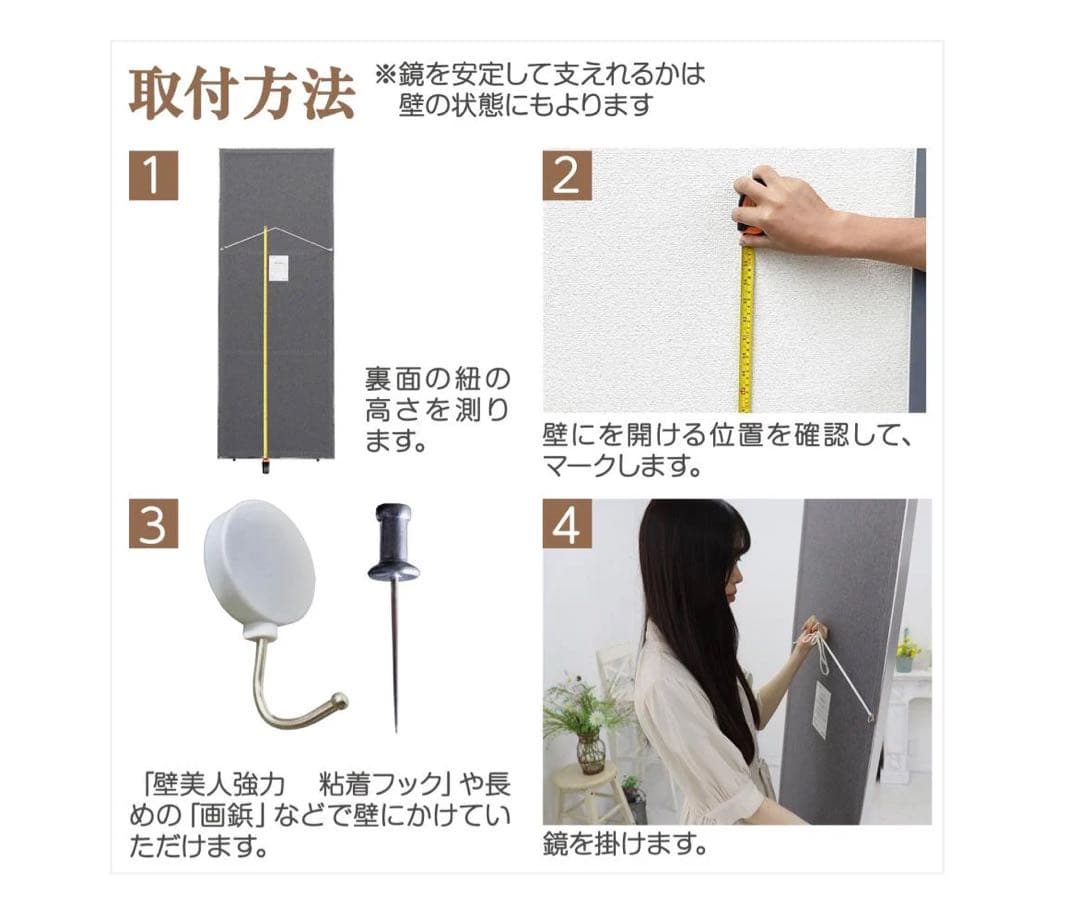 取付方法 ※鏡を安定して支えれるかは壁の状態にもよります

1

裏面の紐の高さを測ります。

2

壁にを開ける位置を確認して、マークします。

3

「壁美人強力　粘着フック」や長めの「画鋲」などで壁にかけていただけます。

4

鏡を掛けます。