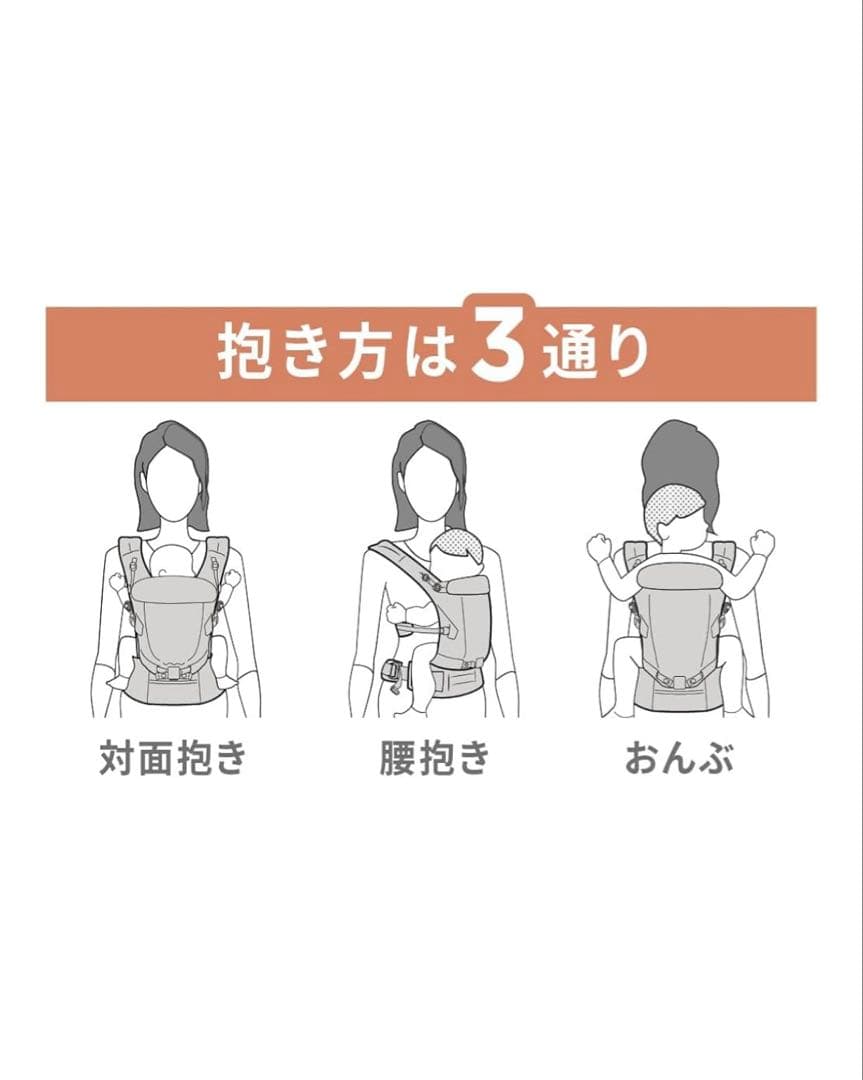 抱き方は3通り

対面抱き

腰抱き

おんぶ