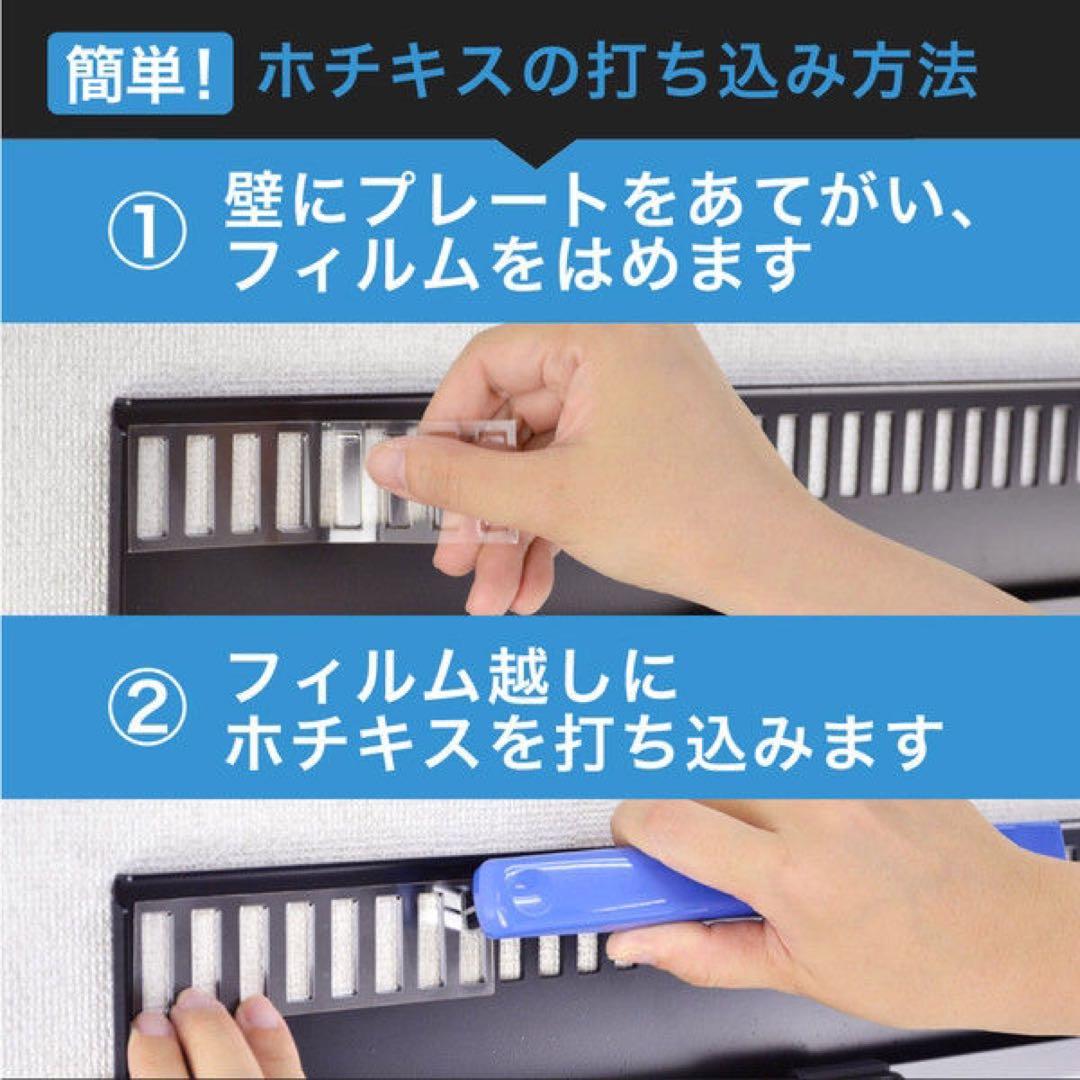 簡単! ホチキスの打ち込み方法

① 壁にプレートをあてがい、フィルムをはめます

② フィルム越しにホチキスを打ち込みます