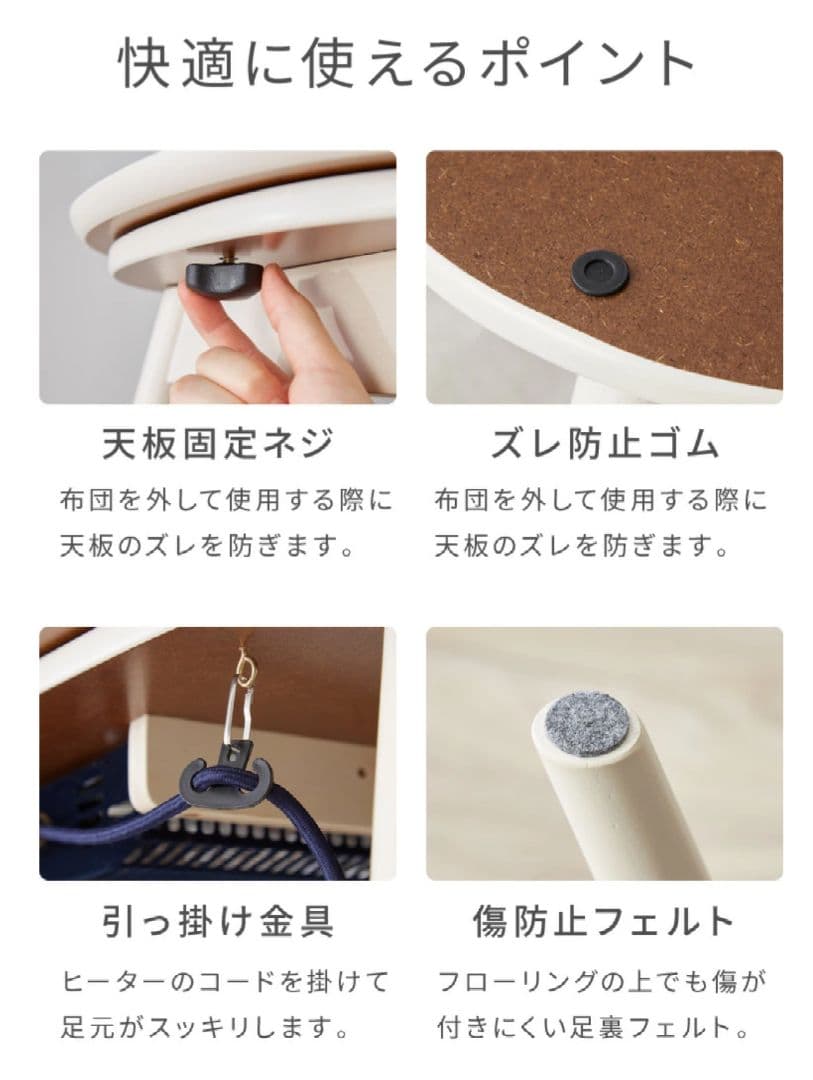 快適に使えるポイント

天板固定ネジ

布団を外して使用する際に天板のズレを防ぎます。

ズレ防止ゴム

布団を外して使用する際に天板のズレを防ぎます。

引っ掛け金具

ヒーターのコードを掛けて足元がスッキリします。

傷防止フェルト

フローリングの上でも傷が付きにくい足裏フェルト。