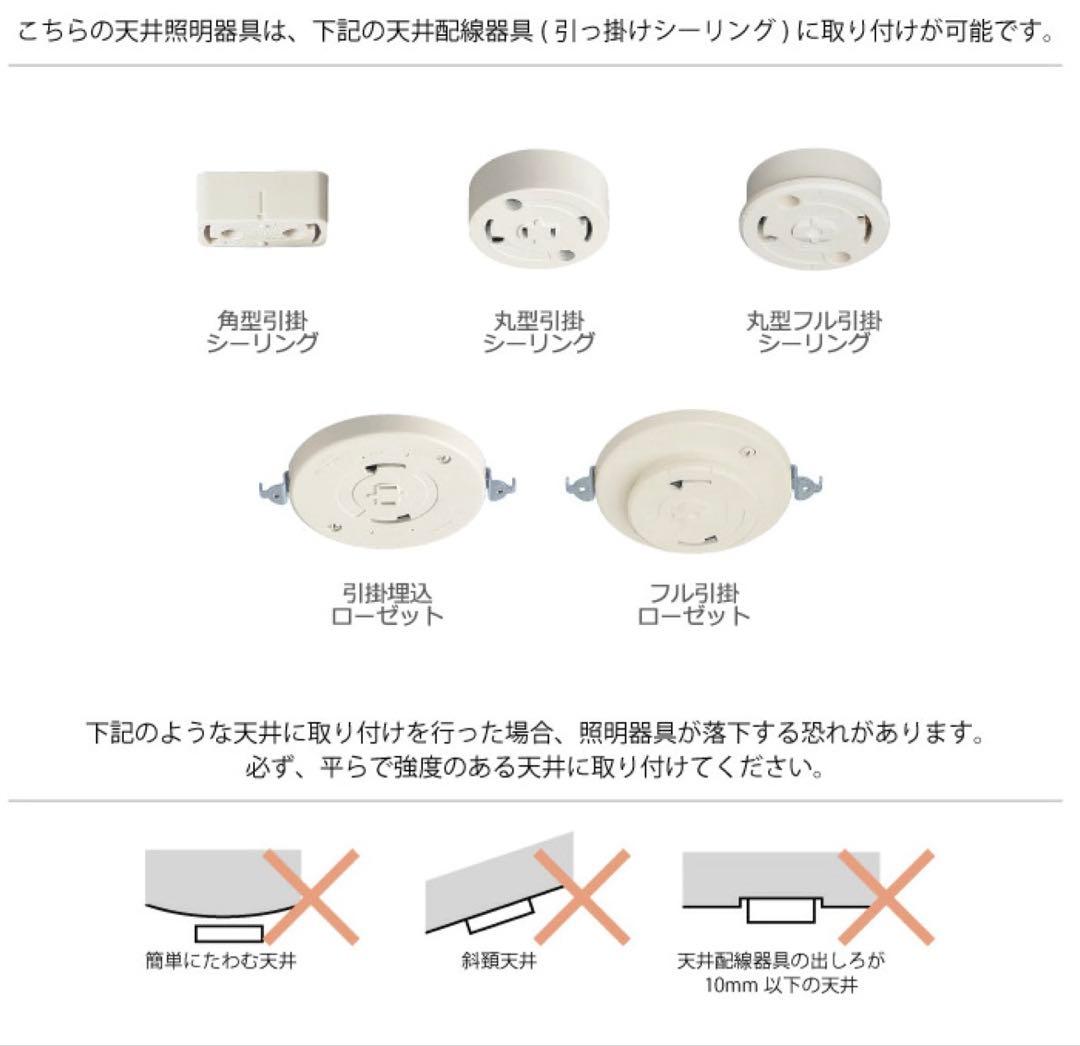 こちらの天井照明器具は、下記の天井配線器具 ( 引っ掛けシーリング ) に取り付けが可能です。

角型引掛
シーリング

丸型引掛
シーリング

丸型フル引掛
シーリング

引掛埋込
ローゼット

フル引掛
ローゼット

下記のような天井に取り付けを行った場合、照明器具が落下する恐れがあります。
必ず、平らで強度のある天井に取り付けてください。

簡単にたわむ天井

斜頚天井

天井配線器具の出しろが
10mm 以下の天井