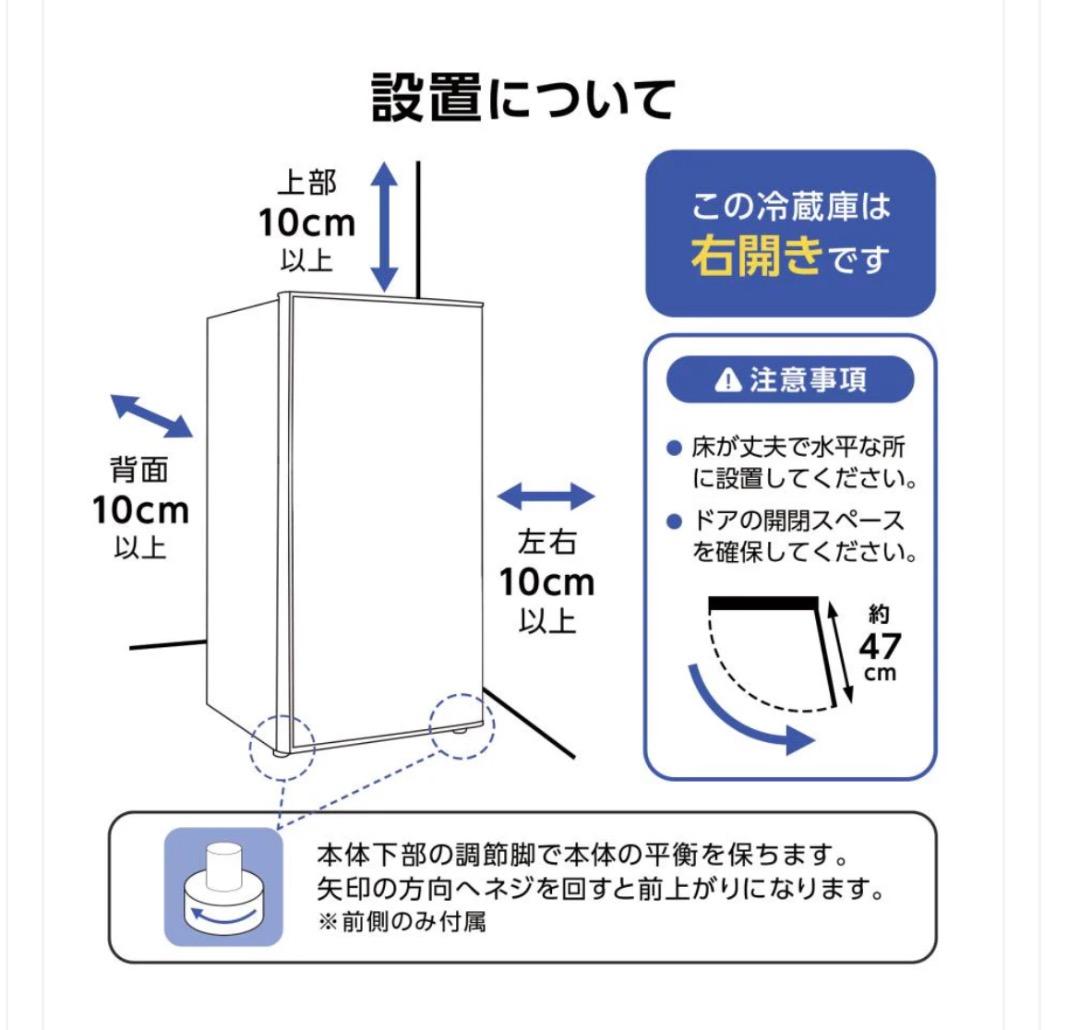 設置について

上部
10cm
以上

背面
10cm
以上

左右
10cm
以上

この冷蔵庫は
右開きです

注意事項

● 床が丈夫で水平な所に設置してください。

● ドアの開閉スペースを確保してください。

約
47
cm

本体下部の調節脚で本体の平衡を保ちます。
矢印の方向へネジを回すと前上がりになります。
※前側のみ付属