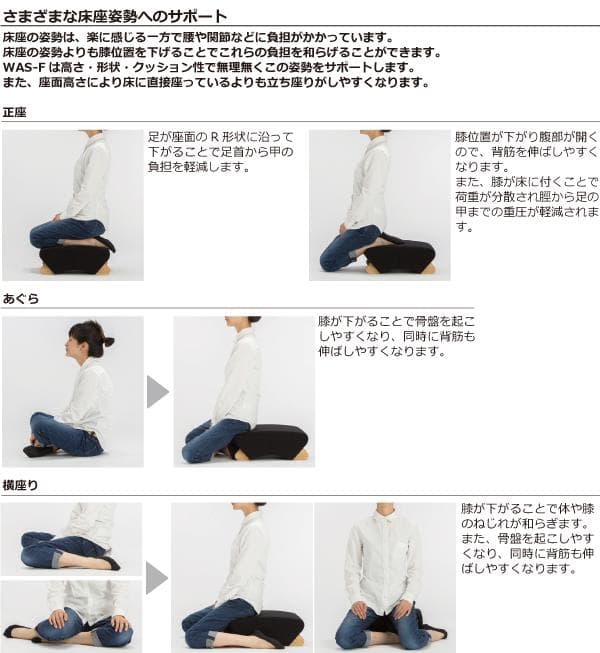 さまざまな床座姿勢へのサポート

床座の姿勢は、楽に感じる一方で腰や関節などに負担がかかっています。
床座の姿勢よりも膝位置を下げることでこれらの負担を和らげることができます。
WAS-F は高さ・形状・クッション性で無理無くこの姿勢をサポートします。
また、座面高さにより床に直接座っているよりも立ち座りがしやすくなります。

正座

足が座面の R 形状に沿って下がることで足首から甲の負担を軽減します。

膝位置が下がり腹部が開くので、背筋を伸ばしやすくなります。
また、膝が床に付くことで荷重が分散され脛から足の甲までの重圧が軽減されます。

あぐら

膝が下がることで骨盤を起こしやすくなり、同時に背筋も伸ばしやすくなります。

横座り

膝が下がることで体や膝のねじれが和らぎます。
また、骨盤を起こしやすくなり、同時に背筋も伸ばしやすくなります。