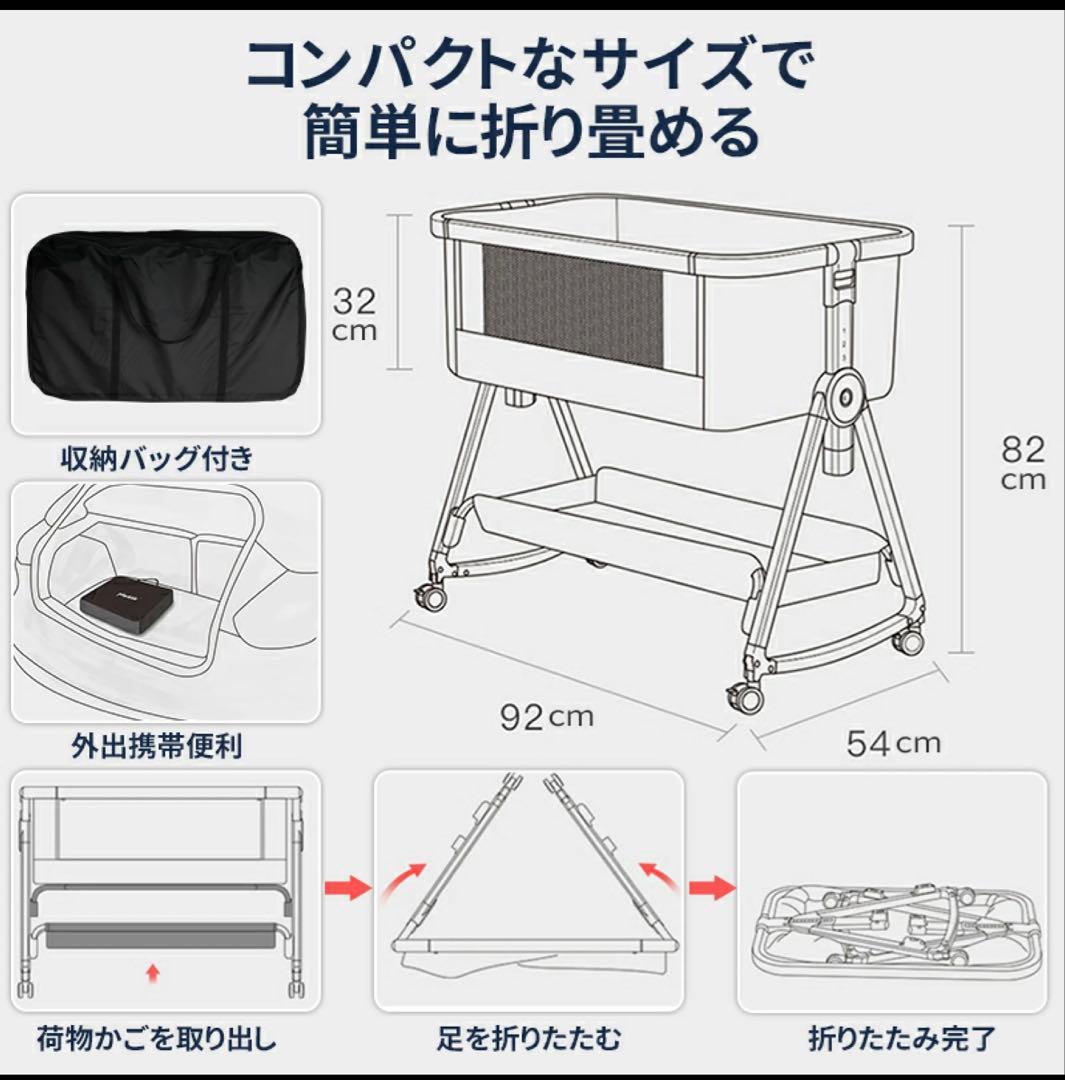 コンパクトなサイズで
簡単に折り畳める

32
cm

82
cm

92cm

54cm

収納バッグ付き

外出携帯便利

荷物かごを取り出し

足を折りたたむ

折りたたみ完了