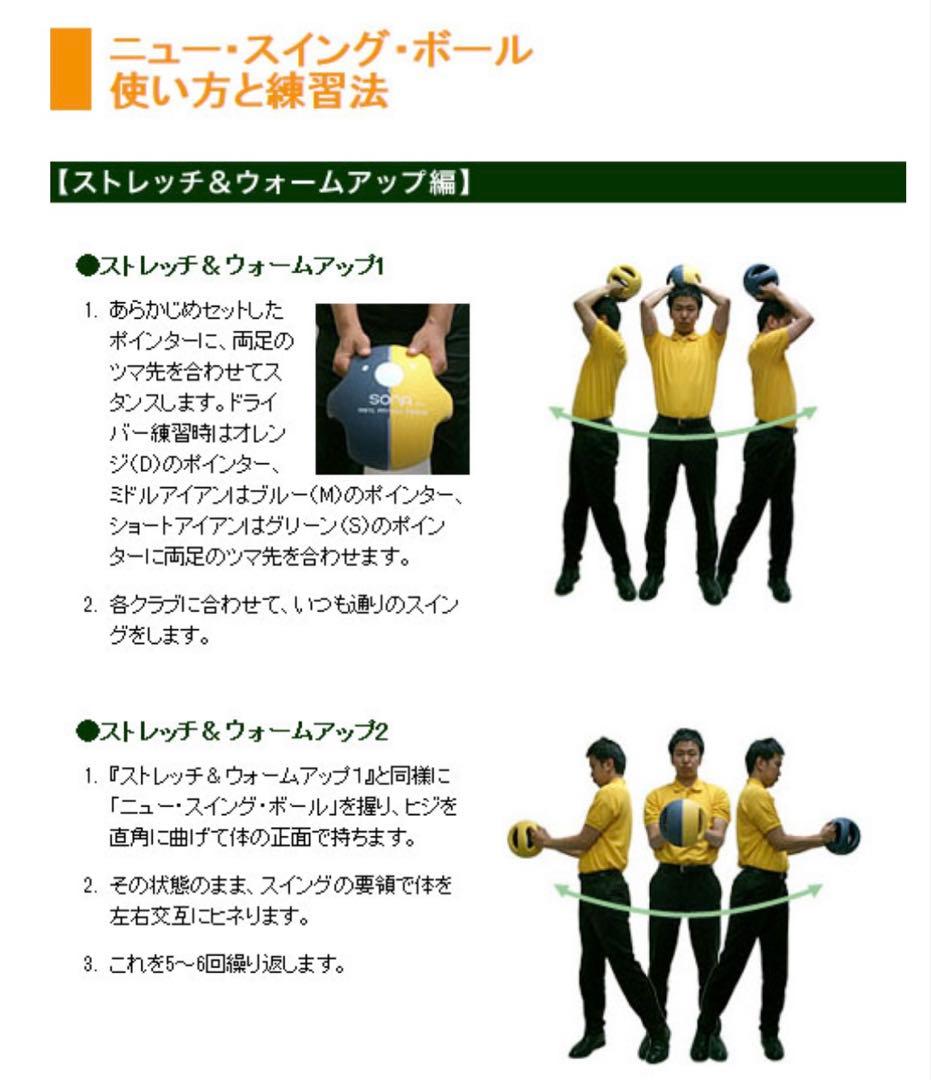 ニュー・スイング・ボール
使い方と練習法

【ストレッチ＆ウォームアップ編】

●ストレッチ＆ウォームアップ1

1. あらかじめセットしたポインターに、両足のツマ先を合わせてスタンスします。ドライバー練習時はオレンジ(D)のポインター、ミドルアイアンはブルー(M)のポインター、ショートアイアンはグリーン(S)のポインターに両足のツマ先を合わせます。

SONA

2. 各クラブに合わせて、いつも通りのスイングをします。

●ストレッチ＆ウォームアップ2

1. 『ストレッチ＆ウォームアップ1』と同様に「ニュー・スイング・ボール」を握り、ヒジを直角に曲げて体の正面で持ちます。

2. その状態のまま、スイングの要領で体を左右交互にヒネります。

3. これを5～6回繰り返します。