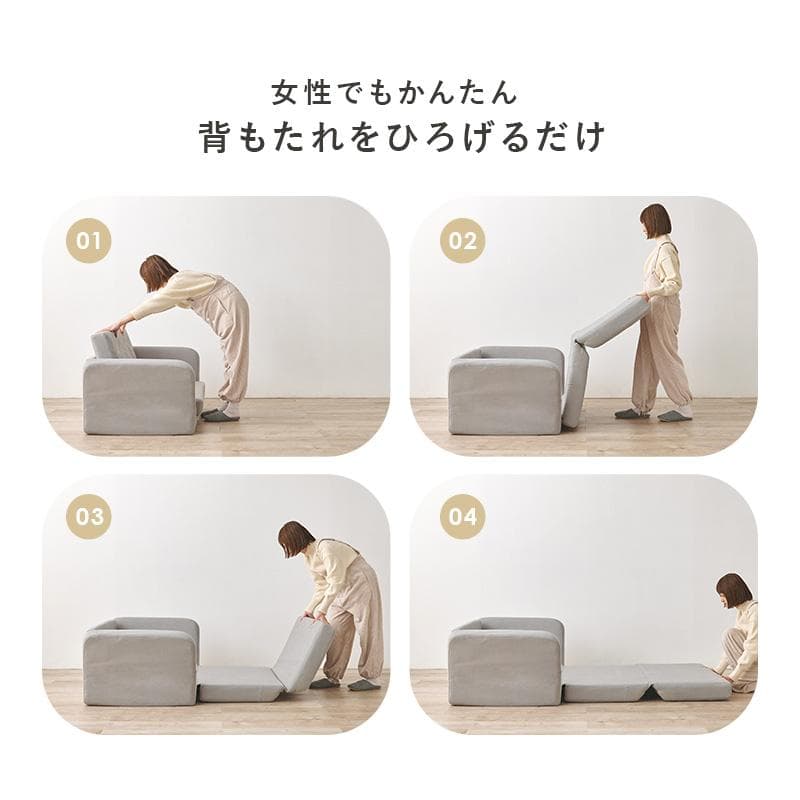 女性でもかんたん
背もたれをひろげるだけ

01

02

03

04