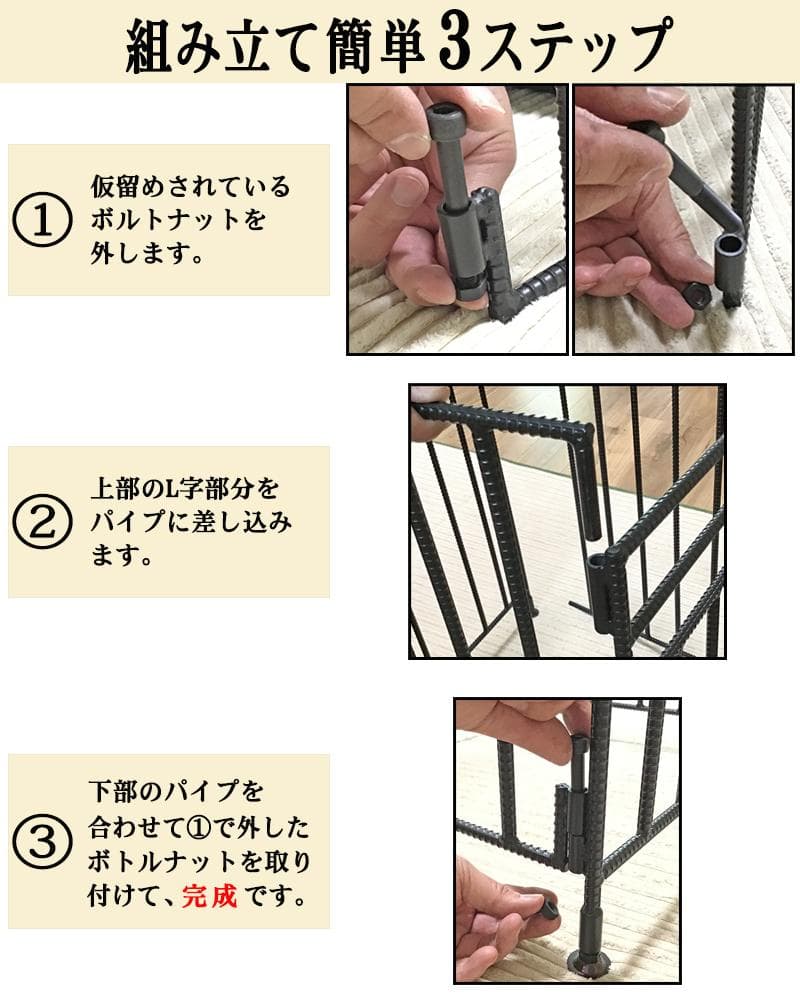 組み立て簡単3ステップ

①

仮留めされているボルトナットを外します。

②

上部のL字部分をパイプに差し込みます。

③

下部のパイプを合わせて①で外したボトルナットを取り付けて、完成です。