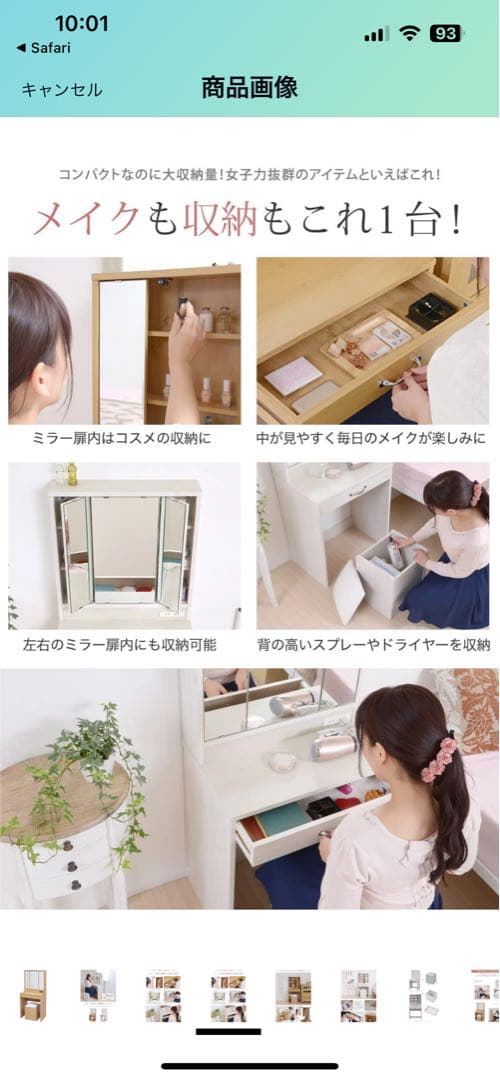 10:01
◀ Safari
93

キャンセル
商品画像

コンパクトなのに大収納量!女子力抜群のアイテムといえばこれ!

メイクも収納もこれ1台!

ミラー扉内はコスメの収納に

中が見やすく毎日のメイクが楽しみに

左右のミラー扉内にも収納可能

背の高いスプレーやドライヤーを収納