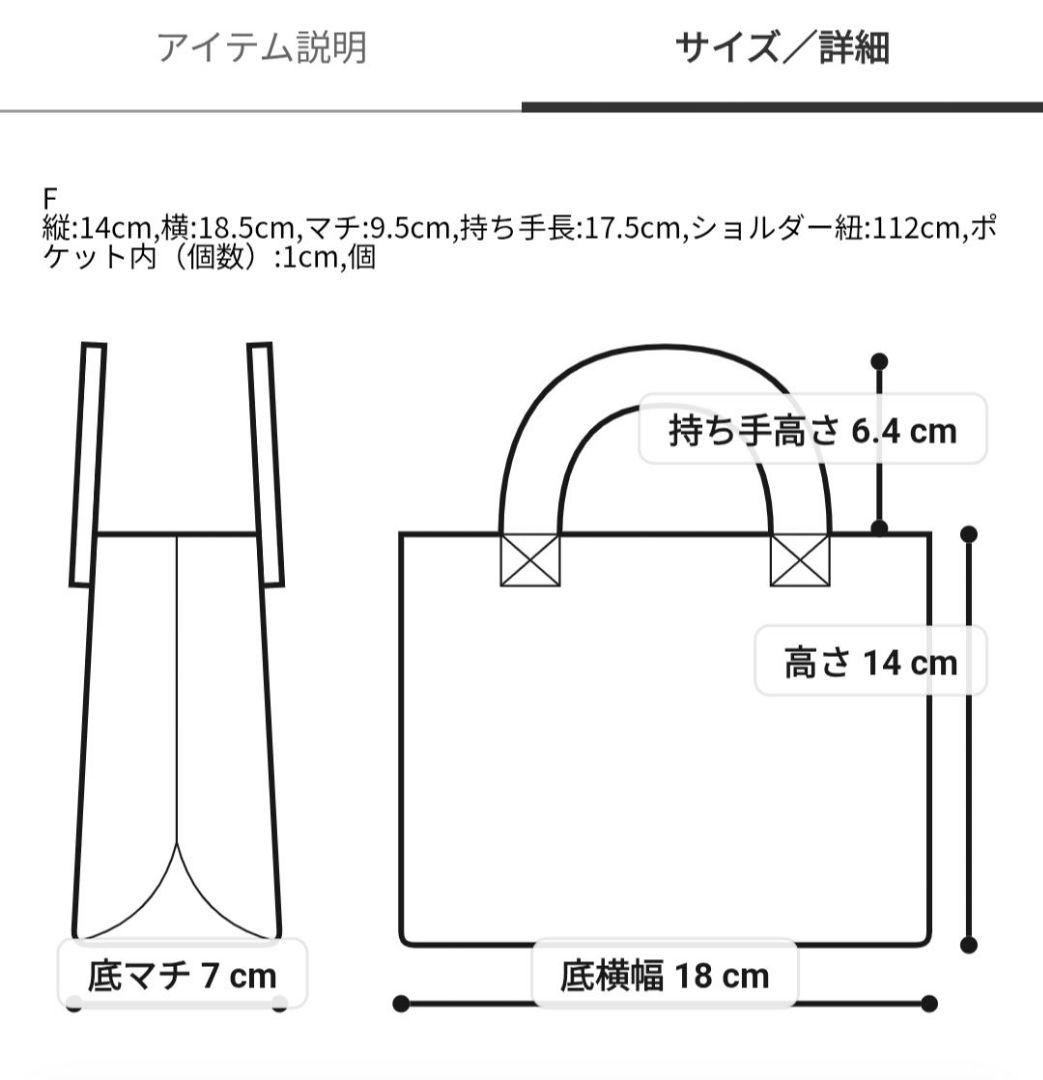 アイテム説明

サイズ／詳細

F
縦:14cm,横:18.5cm,マチ:9.5cm,持ち手長:17.5cm,ショルダー紐:112cm,ポケット内（個数）:1cm,個

持ち手高さ 6.4 cm

高さ 14 cm

底マチ 7 cm

底横幅 18 cm