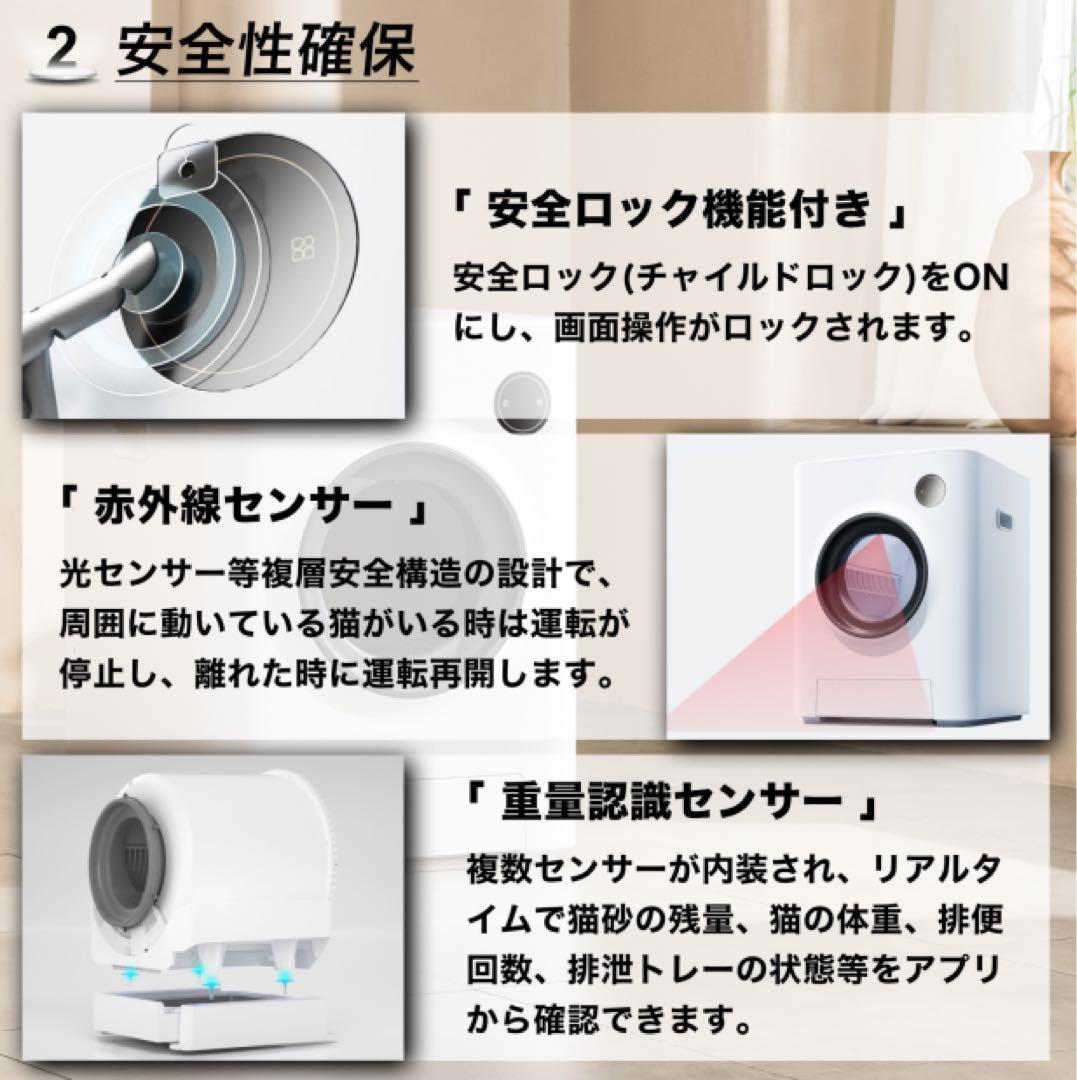 2 安全性確保

「 安全ロック機能付き 」

安全ロック(チャイルドロック)をONにし、画面操作がロックされます。

「 赤外線センサー 」

光センサー等複層安全構造の設計で、周囲に動いている猫がいる時は運転が停止し、離れた時に運転再開します。

「 重量認識センサー 」

複数センサーが内装され、リアルタイムで猫砂の残量、猫の体重、排便回数、排泄トレーの状態等をアプリから確認できます。