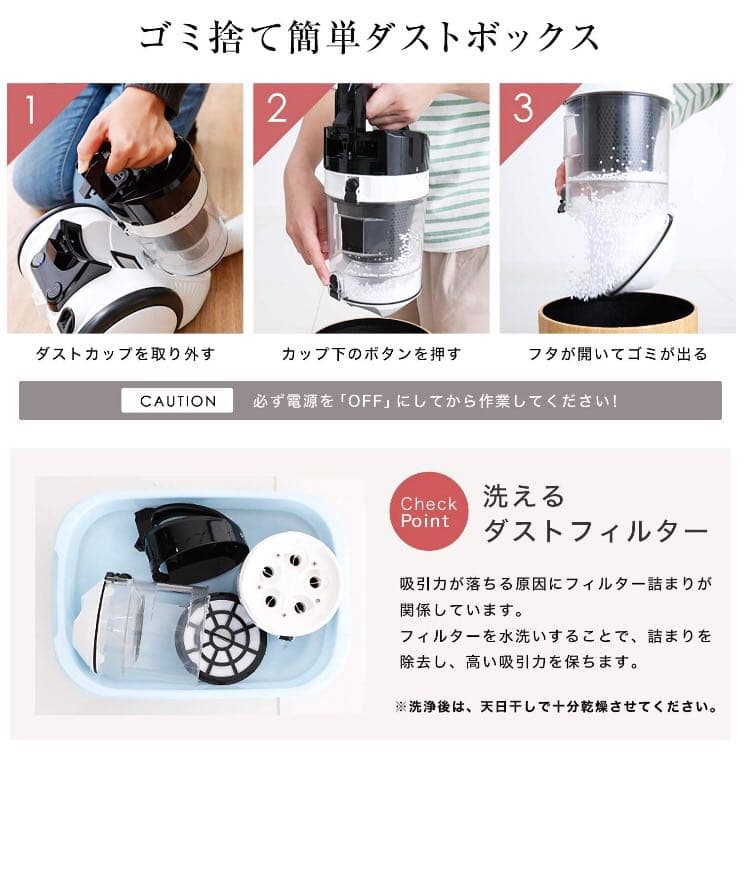 ゴミ捨て簡単ダストボックス

1

ダストカップを取り外す

2

カップ下のボタンを押す

3

フタが開いてゴミが出る

CAUTION 必ず電源を「OFF」にしてから作業してください!

Check Point

洗える ダストフィルター

吸引力が落ちる原因にフィルター詰まりが関係しています。
フィルターを水洗いすることで、詰まりを除去し、高い吸引力を保ちます。

※洗浄後は、天日干しで十分乾燥させてください。