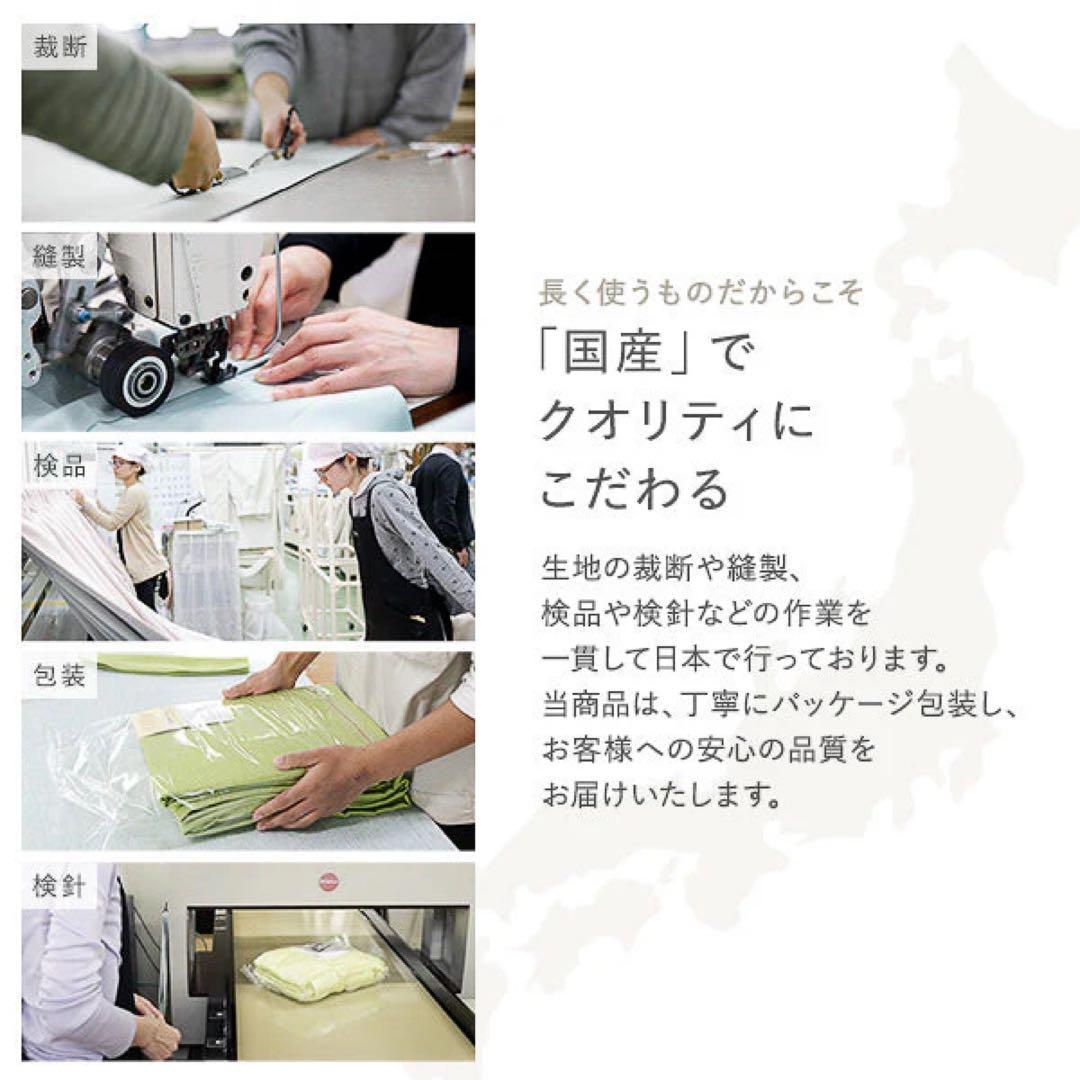 裁断

縫製

検品

包装

検針

長く使うものだからこそ
「国産」で
クオリティに
こだわる

生地の裁断や縫製、
検品や検針などの作業を
一貫して日本で行っております。
当商品は、丁寧にパッケージ包装し、
お客様への安心の品質を
お届けいたします。