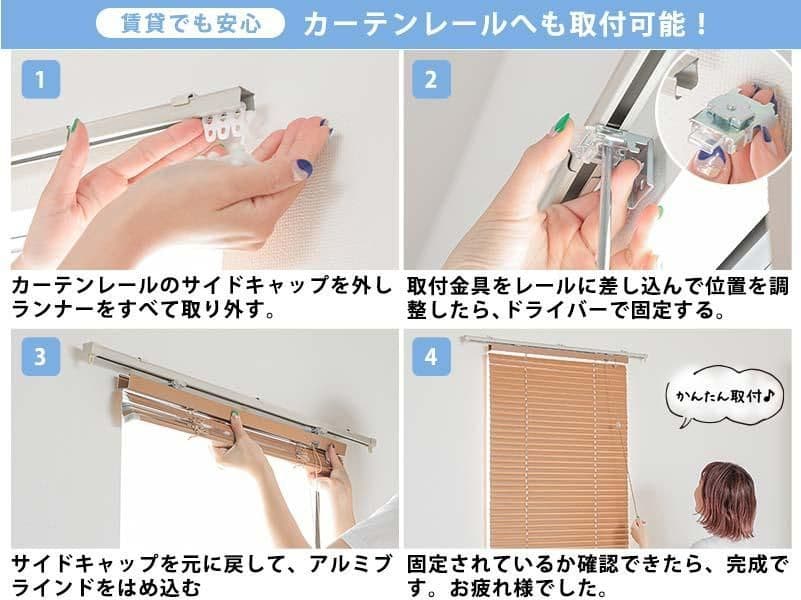 賃貸でも安心 カーテンレールへも取付可能！

1

カーテンレールのサイドキャップを外しランナーをすべて取り外す。

2

取付金具をレールに差し込んで位置を調整したら、ドライバーで固定する。

3

サイドキャップを元に戻して、アルミブラインドをはめ込む

4

かんたん取付♪

固定されているか確認できたら、完成です。お疲れ様でした。