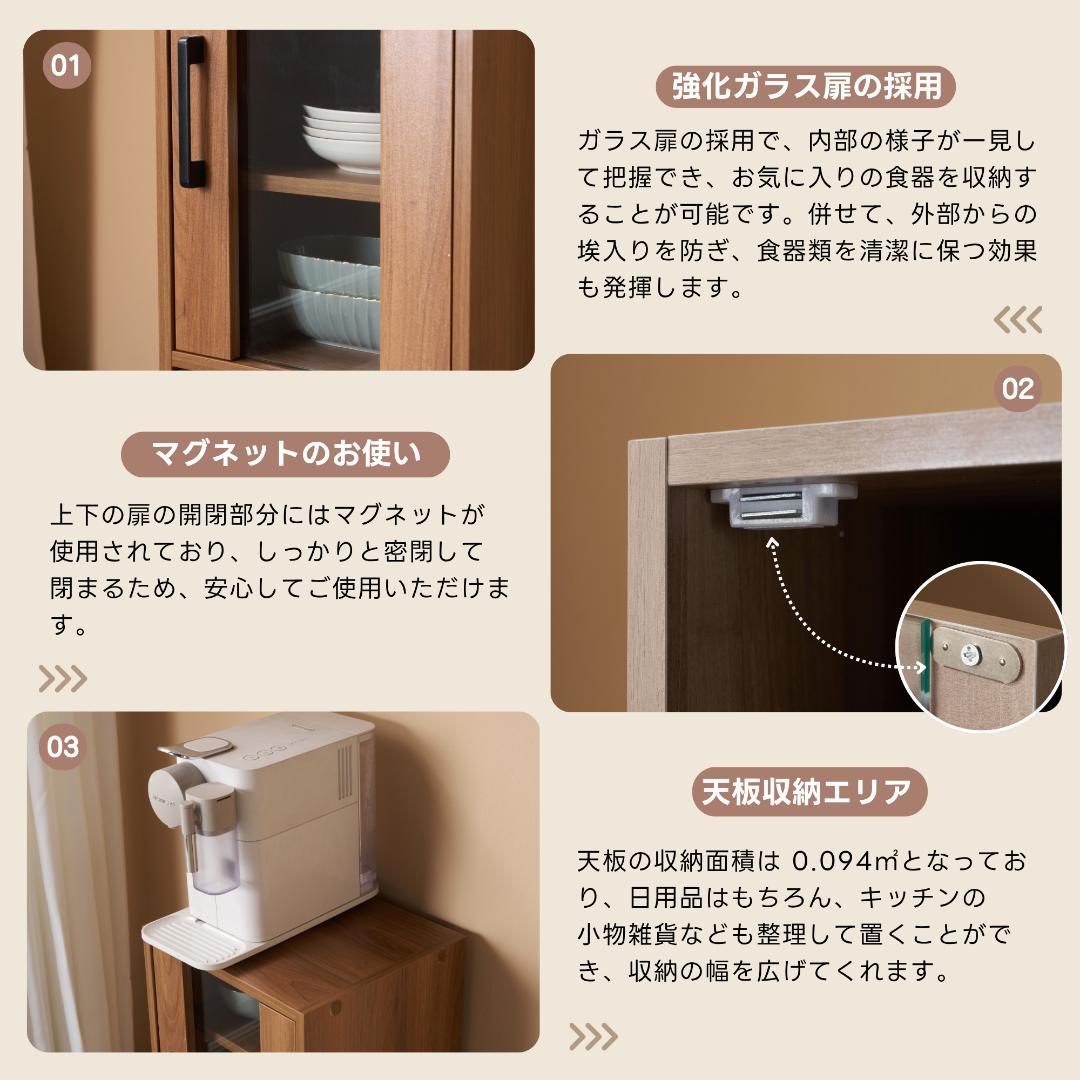 01

強化ガラス扉の採用

ガラス扉の採用で、内部の様子が一見して把握でき、お気に入りの食器を収納することが可能です。併せて、外部からの埃入りを防ぎ、食器類を清潔に保つ効果も発揮します。

02

マグネットのお使い

上下の扉の開閉部分にはマグネットが使用されており、しっかりと密閉して閉まるため、安心してご使用いただけます。

03

天板収納エリア

天板の収納面積は 0.094㎡となっており、日用品はもちろん、キッチンの小物雑貨なども整理して置くことができ、収納の幅を広げてくれます。