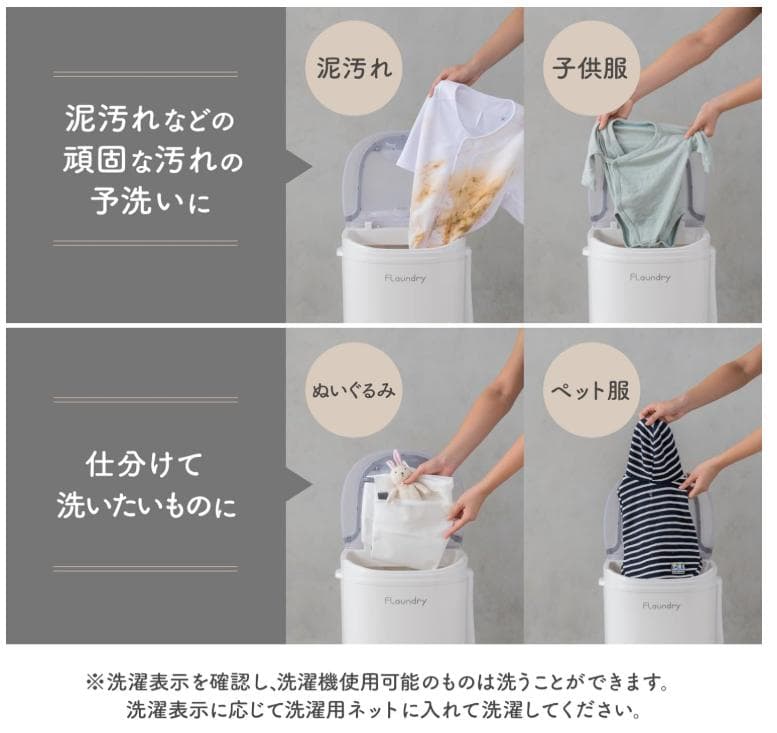 泥汚れなどの
頑固な汚れの
予洗いに

泥汚れ

FLaundry

子供服

FLaundry

仕分けて
洗いたいものに

ぬいぐるみ

FLaundry

ペット服

FLaundry

※洗濯表示を確認し、洗濯機使用可能のものは洗うことができます。
洗濯表示に応じて洗濯用ネットに入れて洗濯してください。